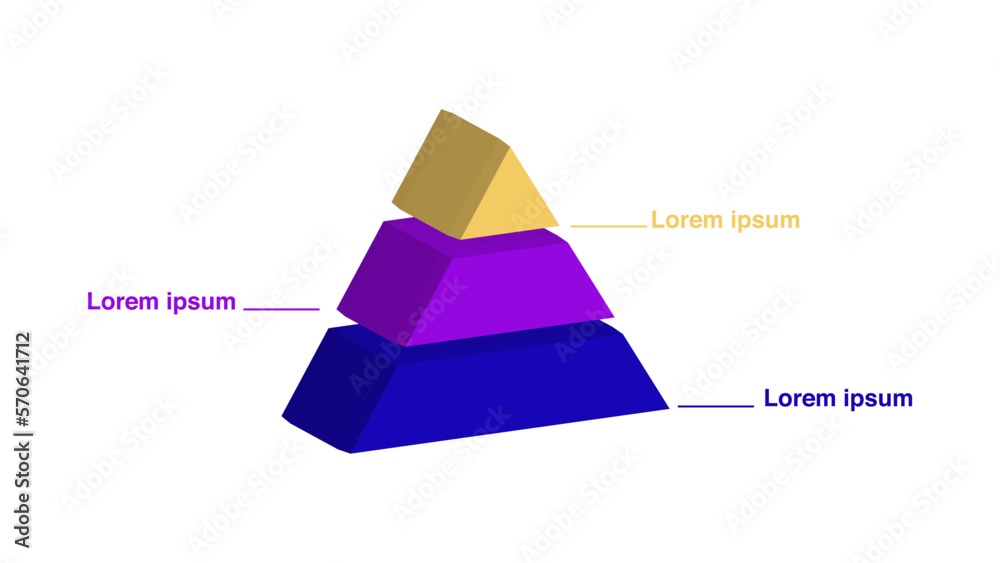 Lorem ipsum

Lorem ipsum

Lorem ipsum

Adobe Stock | #570641712