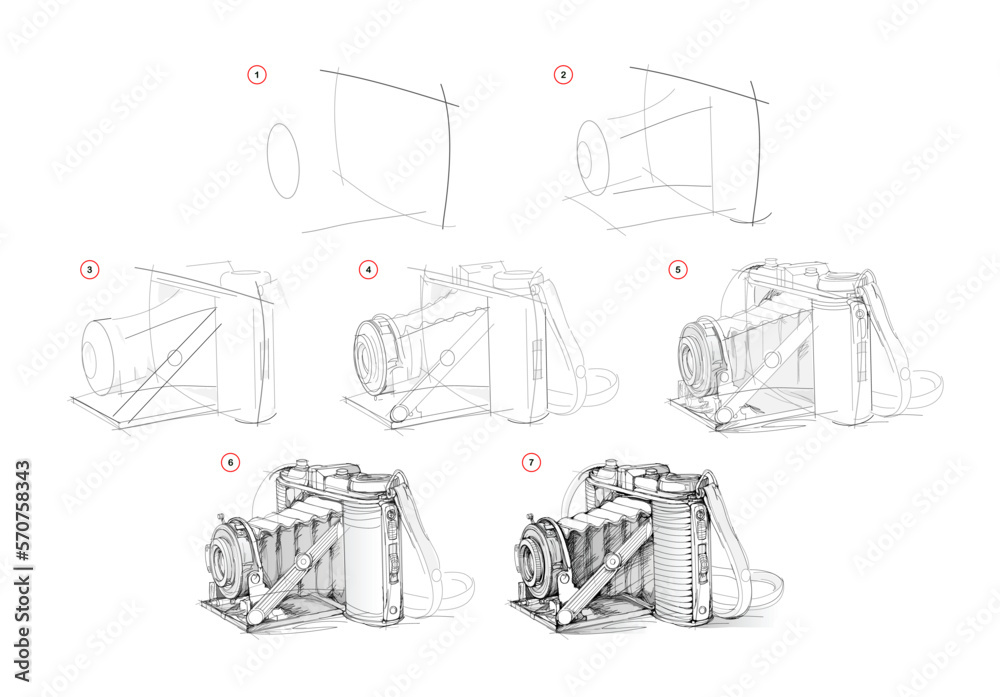 1
2
3
4
5
6
7
Adobe Stock | #570758343