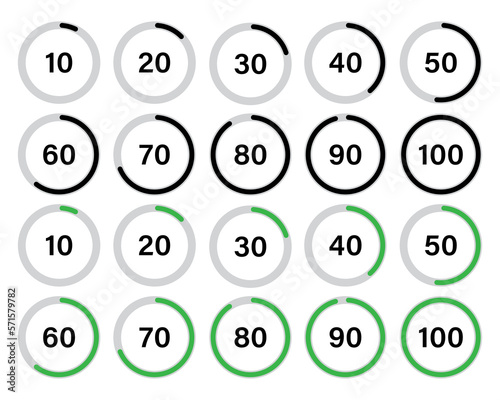 10 20 30 40 50

60 70 80 90 100

10 20 30 40 50

60 70 80 90 100

Adobe Stock | #571579782