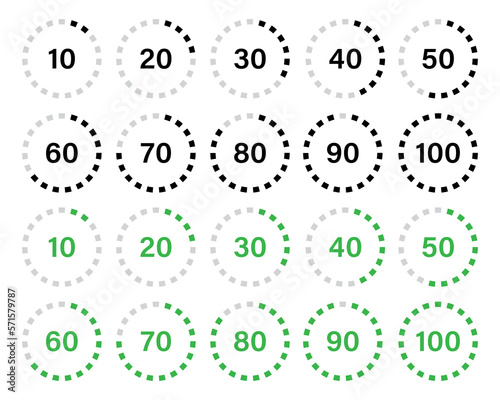 10 20 30 40 50
60 70 80 90 100
10 20 30 40 50
60 70 80 90 100

Adobe Stock | #571579787