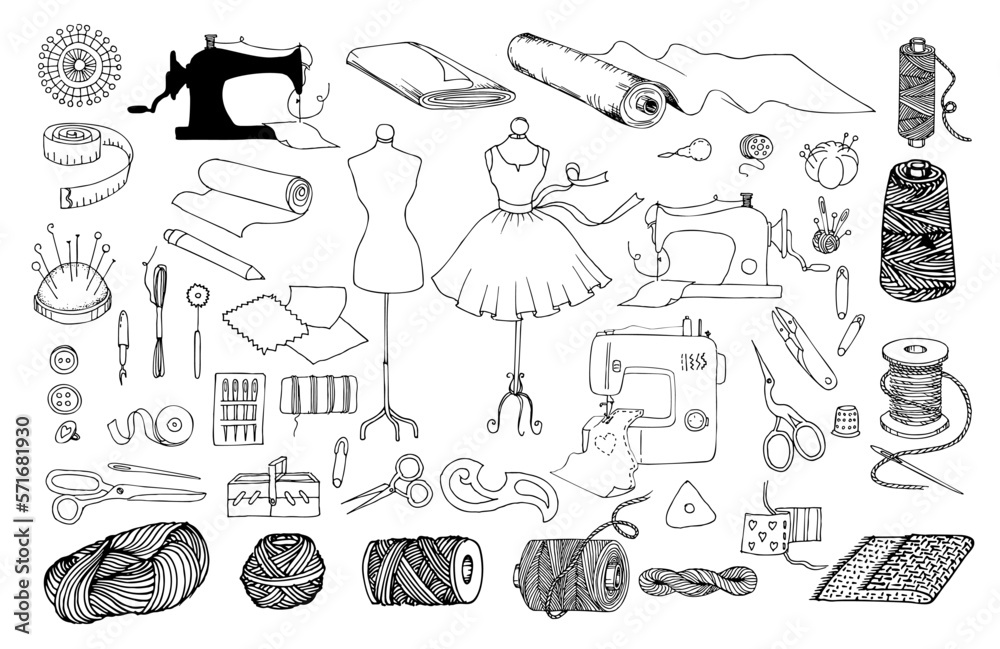 #571681930