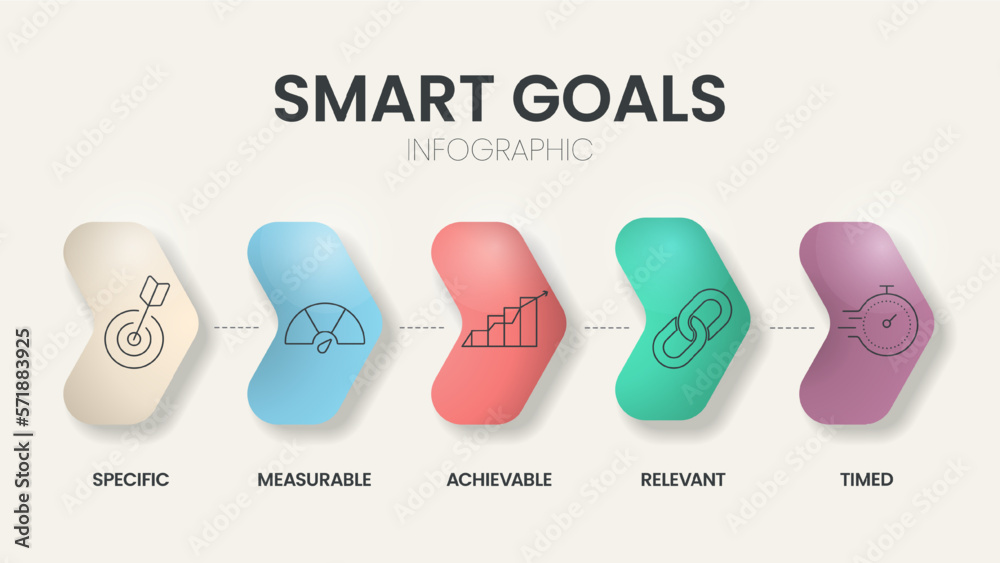 SMART GOALS
INFOGRAPHIC

SPECIFIC

MEASURABLE

ACHIEVABLE

RELEVANT

TIMED

Adobe Stock | #571883925