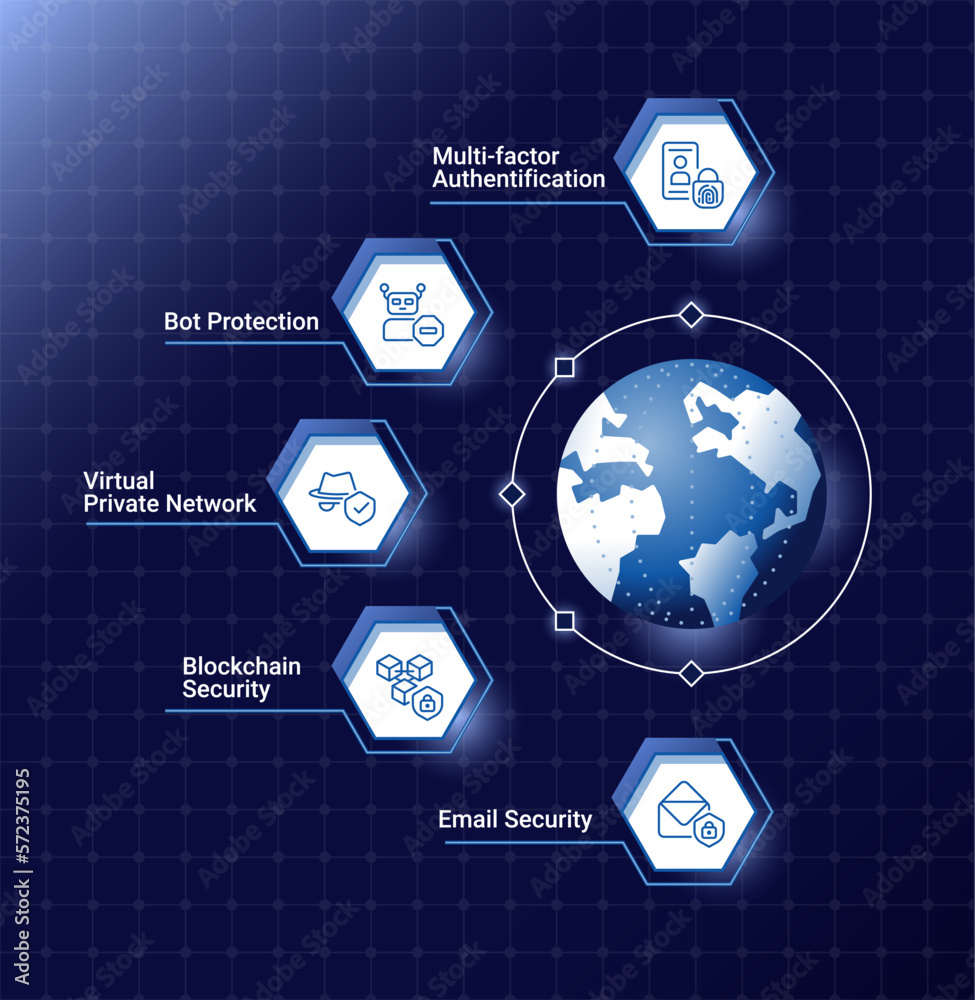 Multi-factor Authentification

Bot Protection

Virtual Private Network

Blockchain Security

Email Security

Adobe Stock | #572375195