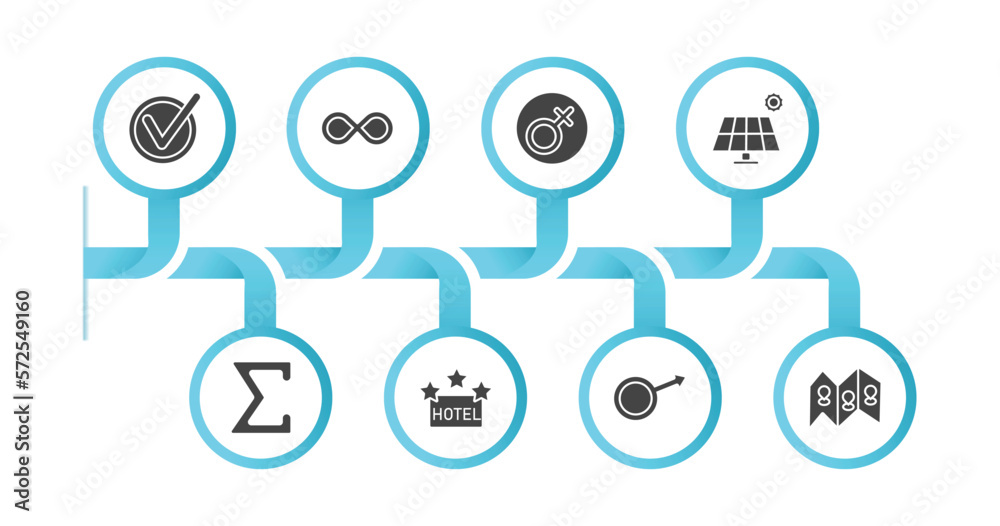 $\Sigma$

HOTEL

Adobe Stock | #572549160