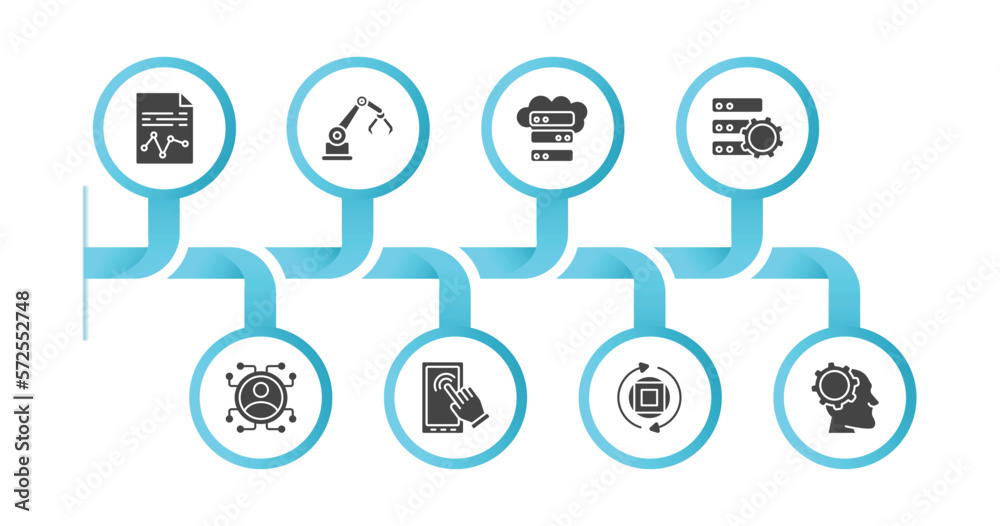 Adobe Stock | #572552748