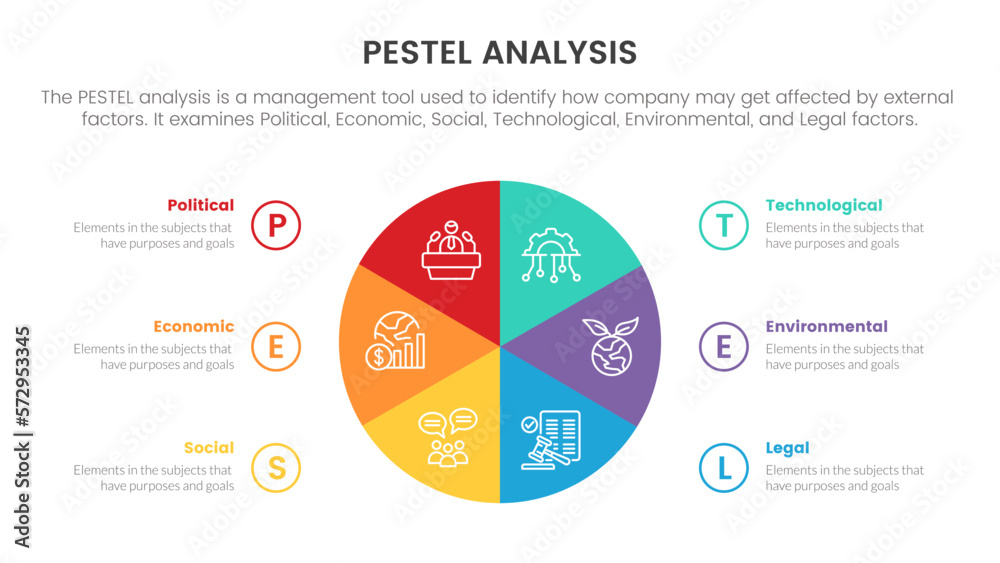 PESTEL ANALYSIS

The PESTEL analysis is a management tool used to identify how company may get affected by external factors. It examines Political, Economic, Social, Technological, Environmental, and Legal factors.

Political
Elements in the subjects that have purposes and goals
P

Economic
Elements in the subjects that have purposes and goals
E

Social
Elements in the subjects that have purposes and goals
S

T
Technological
Elements in the subjects that have purposes and goals

E
Environmental
Elements in the subjects that have purposes and goals

L
Legal
Elements in the subjects that have purposes and goals

Adobe Stock | #572953345