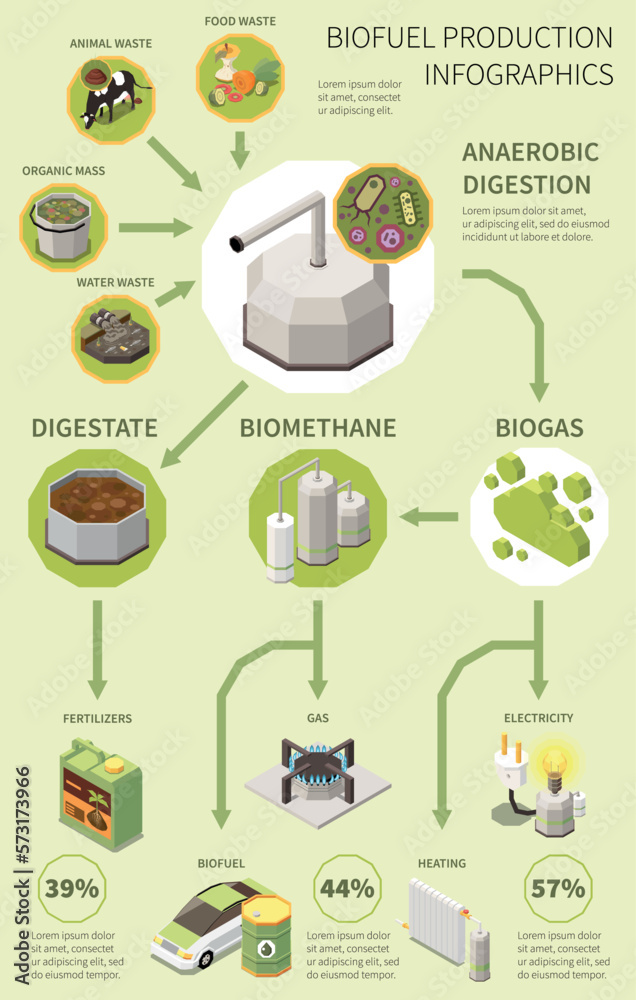 BIOFUEL PRODUCTION INFOGRAPHICS

Lorem ipsum dolor sit amet, consectet ur adipiscing elit.

ANIMAL WASTE

FOOD WASTE

ORGANIC MASS

WATER WASTE

ANAEROBIC DIGESTION

Lorem ipsum dolor sit amet, ur adipiscing elit, sed do eiusmod incididunt ut labore et dolore.

DIGESTATE

BIOMETHANE

BIOGAS

FERTILIZERS

GAS

ELECTRICITY

BIOFUEL

HEATING

39%

Lorem ipsum dolor sit amet, consectet ur adipiscing elit, sed do eiusmod tempor.

44%

Lorem ipsum dolor sit amet, consectet ur adipiscing elit, sed do eiusmod tempor.

57%

Lorem ipsum dolor sit amet, consectet ur adipiscing elit, sed do eiusmod tempor.

Adobe Stock | #573173966