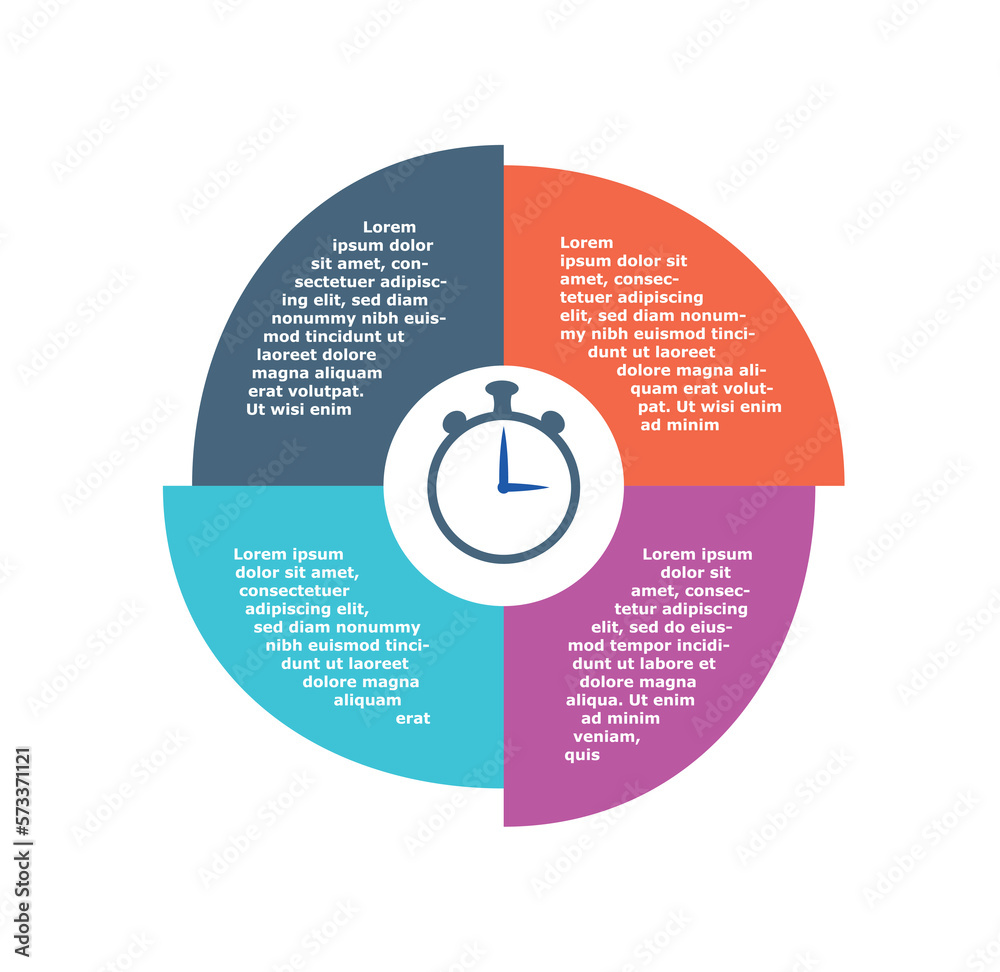 Lorem ipsum dolor sit amet, consectetuer adipiscing elit, sed diam nonummy nibh euismod tincidunt ut laoreet dolore magna aliquam erat volutpat. Ut wisi enim

Lorem ipsum dolor sit amet, consectetuer adipiscing elit, sed diam nonummy nibh euismod tincidunt ut laoreet dolore magna aliquam erat volutpat. Ut wisi enim ad minim

Lorem ipsum dolor sit amet, consectetuer adipiscing elit, sed diam nonummy nibh euismod tincidunt ut laoreet dolore magna aliquam erat

Lorem ipsum dolor sit amet, consectetur adipiscing elit, sed do eiusmod tempor incididunt ut labore et dolore magna aliqua. Ut enim ad minim veniam, quis

Adobe Stock | #573371121