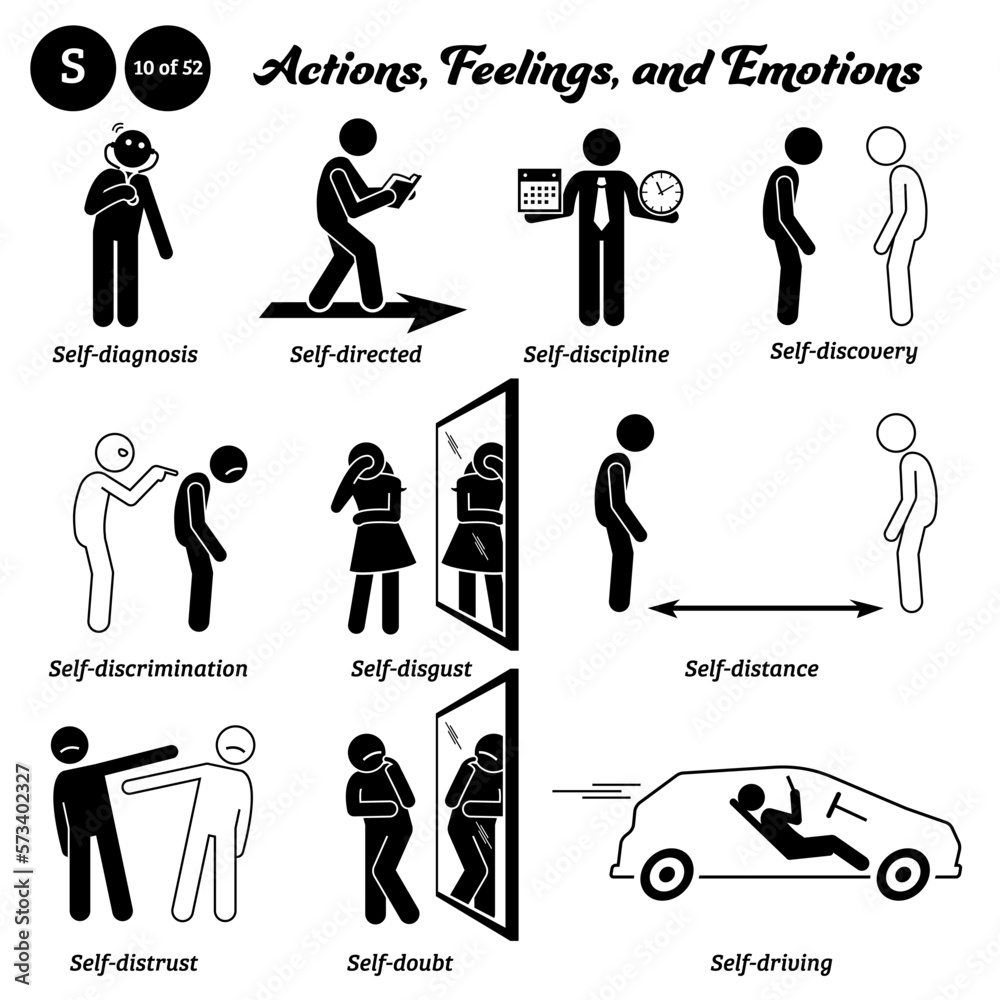 S 10 of 52 Actions, Feelings, and Emotions

Self-diagnosis
Self-directed
Self-discipline
Self-discovery

Self-discrimination
Self-disgust
Self-distance

Self-distrust
Self-doubt
Self-driving

Adobe Stock | #573402327