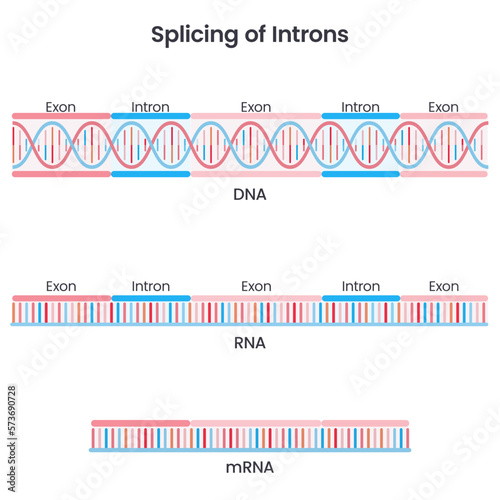 Splicing of Introns

Exon Intron Exon Intron Exon

DNA

Exon Intron Exon Intron Exon

RNA

mRNA

Adobe Stock | #573690728