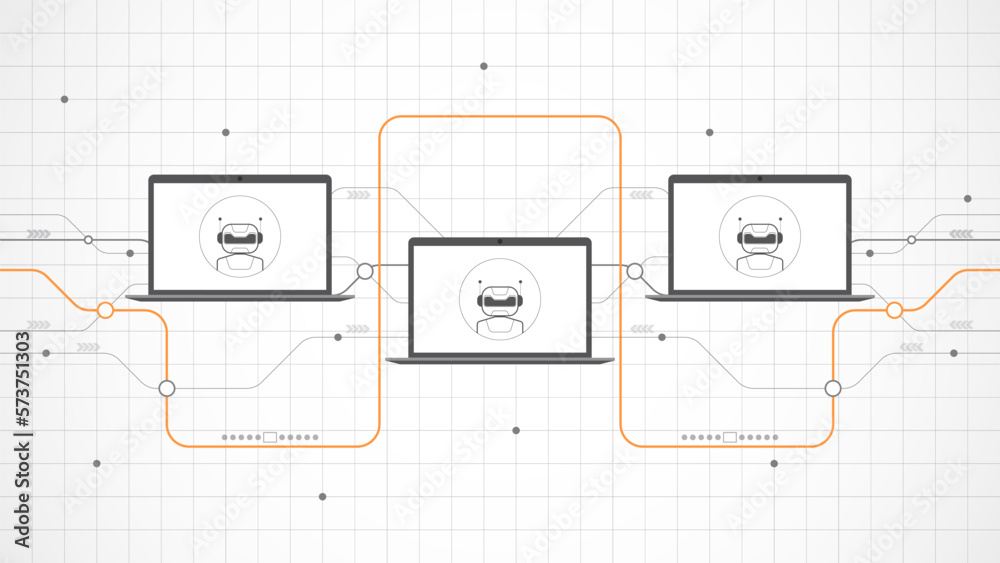 Adobe Stock | #573751303