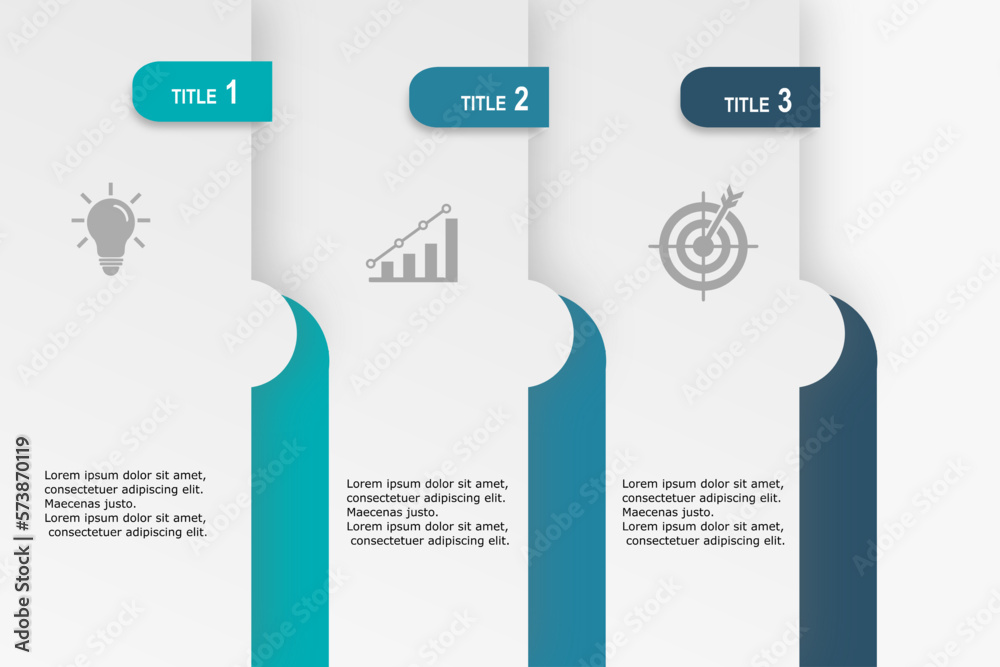 TITLE 1

Lorem ipsum dolor sit amet, consectetuer adipiscing elit. Maecenas justo. Lorem ipsum dolor sit amet, consectetuer adipiscing elit.

TITLE 2

Lorem ipsum dolor sit amet, consectetuer adipiscing elit. Maecenas justo. Lorem ipsum dolor sit amet, consectetuer adipiscing elit.

TITLE 3

Lorem ipsum dolor sit amet, consectetuer adipiscing elit. Maecenas justo. Lorem ipsum dolor sit amet, consectetuer adipiscing elit.

Adobe Stock | #573870119