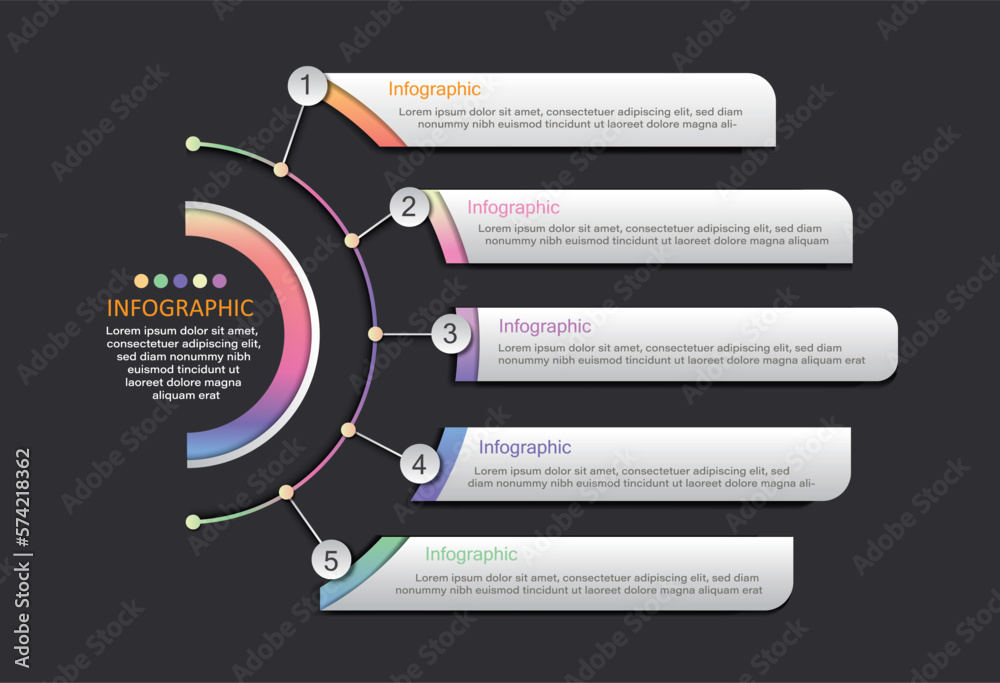 INFOGRAPHIC
Lorem ipsum dolor sit amet, consectetuer adipiscing elit, sed diam nonummy nibh euismod tincidunt ut laoreet dolore magna aliquam erat

1
Infographic
Lorem ipsum dolor sit amet, consectetuer adipiscing elit, sed diam nonummy nibh euismod tincidunt ut laoreet dolore magna ali-

2
Infographic
Lorem ipsum dolor sit amet, consectetuer adipiscing elit, sed diam nonummy nibh euismod tincidunt ut laoreet dolore magna aliquam

3
Infographic
Lorem ipsum dolor sit amet, consectetuer adipiscing elit, sed diam nonummy nibh euismod tincidunt ut laoreet dolore magna aliquam erat

4
Infographic
Lorem ipsum dolor sit amet, consectetuer adipiscing elit, sed diam nonummy nibh euismod tincidunt ut laoreet dolore magna ali-

5
Infographic
Lorem ipsum dolor sit amet, consectetuer adipiscing elit, sed diam nonummy nibh euismod tincidunt ut laoreet dolore magna aliquam erat

Adobe Stock | #574218362