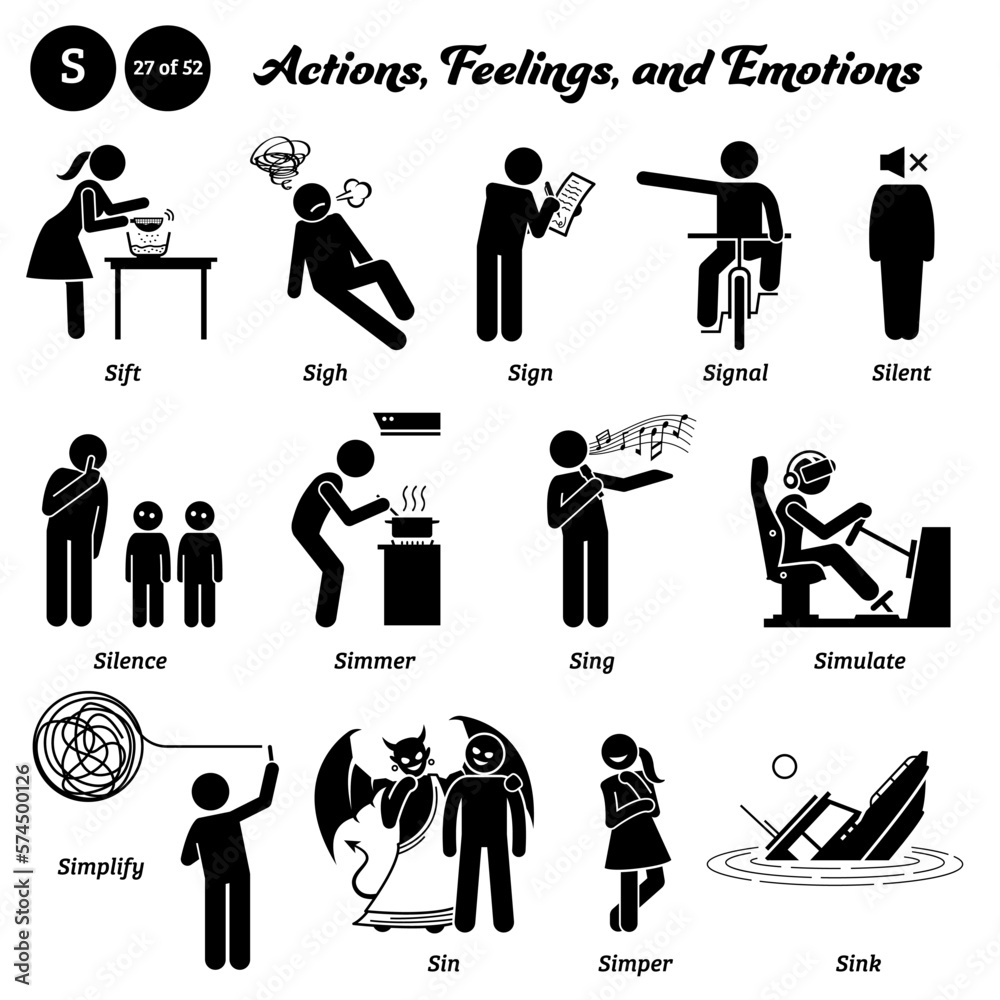 S 27 of 52 Actions, Feelings, and Emotions

Sift

Sigh

Sign

Signal

Silent

Silence

Simmer

Sing

Simulate

Simplify

Sin

Simper

Sink

Adobe Stock | #574500126