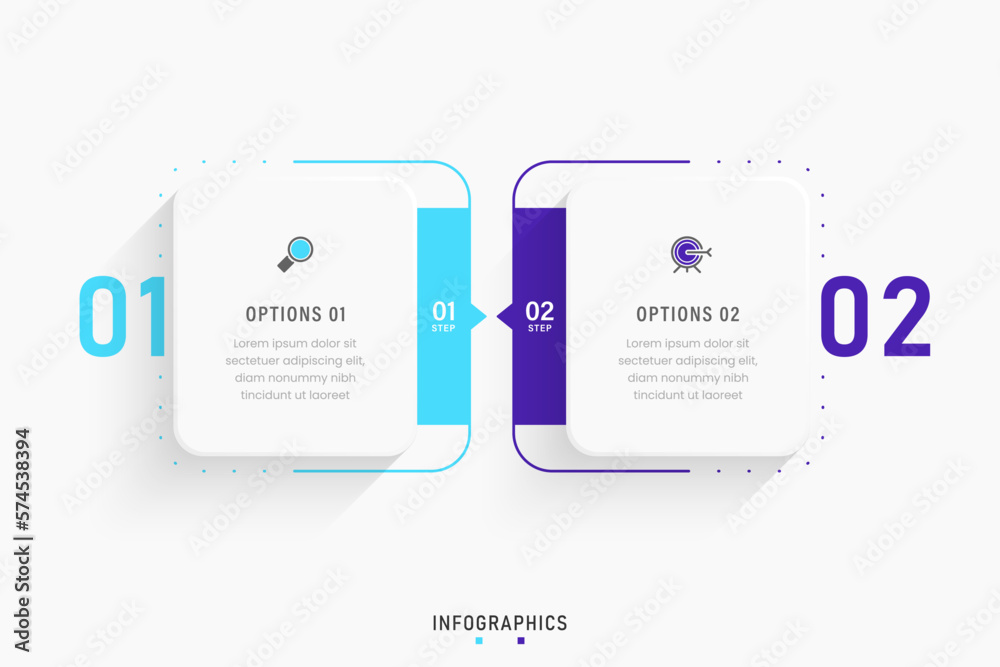 01

OPTIONS 01

Lorem ipsum dolor sit sectetuer adipiscing elit, diam nonummy nibh tincidunt ut laoreet

01 STEP

02 STEP

OPTIONS 02

Lorem ipsum dolor sit sectetuer adipiscing elit, diam nonummy nibh tincidunt ut laoreet

02

INFOGRAPHICS

Adobe Stock | #574538394