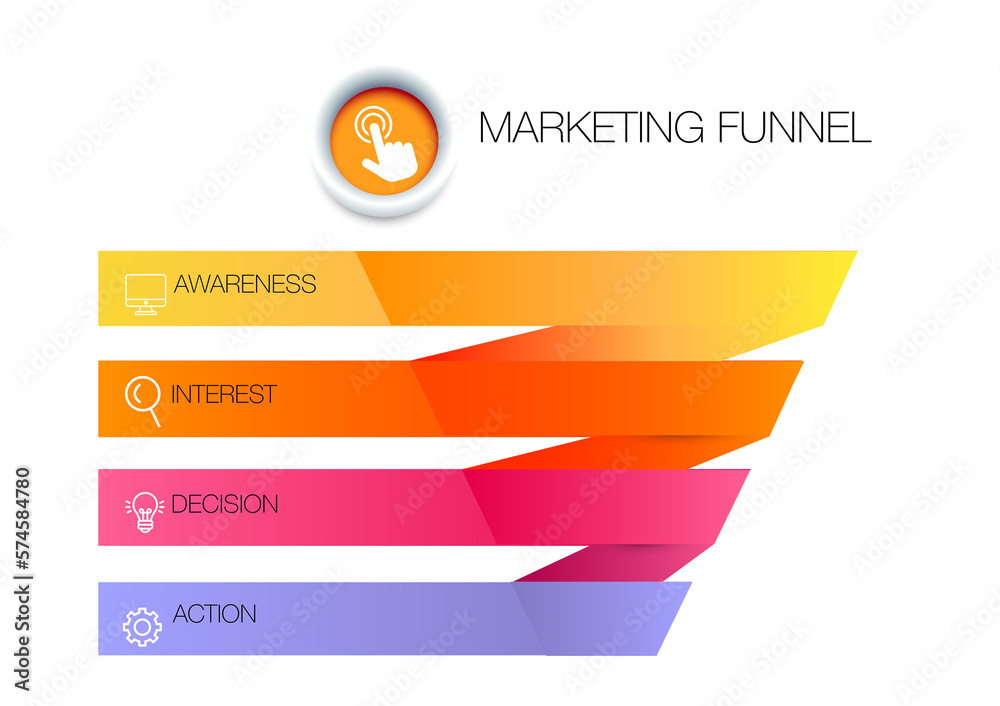 MARKETING FUNNEL

AWARENESS

INTEREST

DECISION

ACTION

Adobe Stock | #574584780