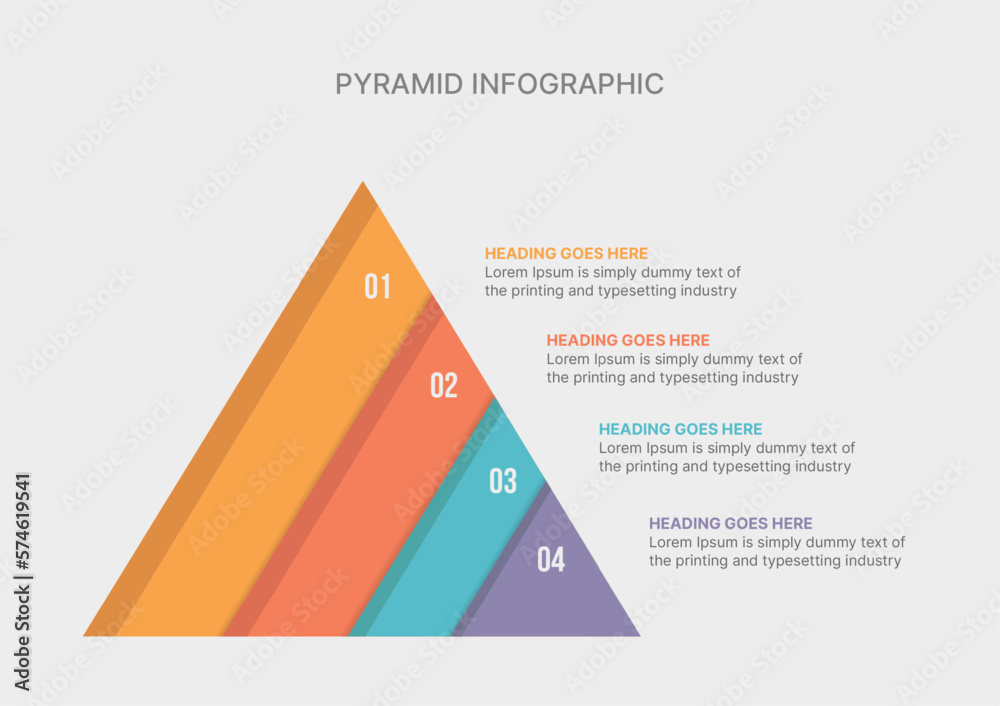 PYRAMID INFOGRAPHIC

01

HEADING GOES HERE
Lorem Ipsum is simply dummy text of the printing and typesetting industry

02

HEADING GOES HERE
Lorem Ipsum is simply dummy text of the printing and typesetting industry

03

HEADING GOES HERE
Lorem Ipsum is simply dummy text of the printing and typesetting industry

04

HEADING GOES HERE
Lorem Ipsum is simply dummy text of the printing and typesetting industry

Adobe Stock | #574619541