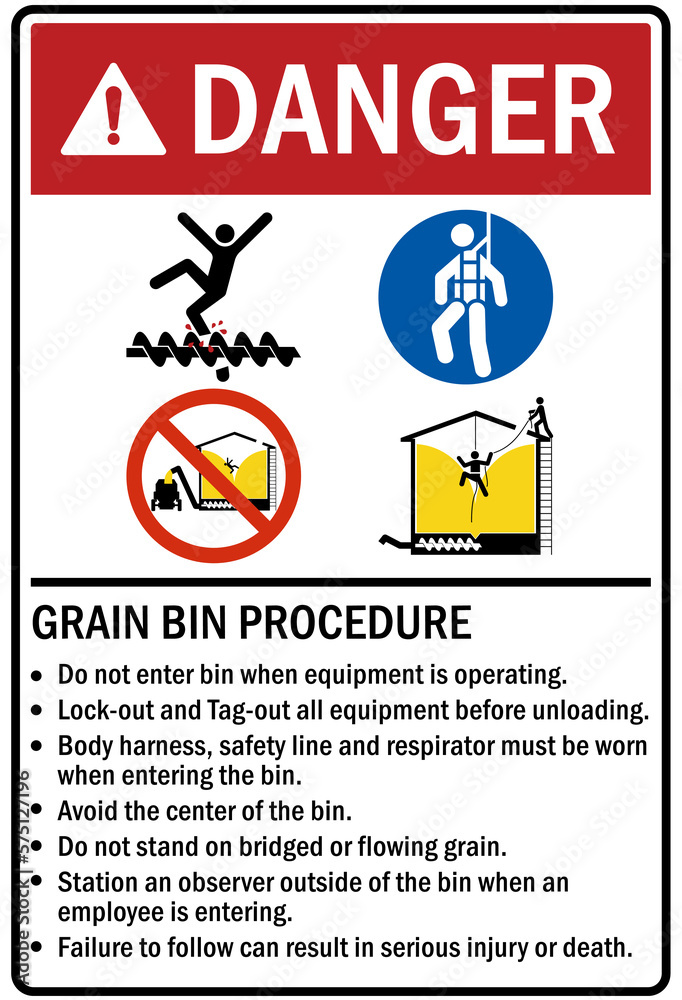 DANGER

GRAIN BIN PROCEDURE

• Do not enter bin when equipment is operating.
• Lock-out and Tag-out all equipment before unloading.
• Body harness, safety line and respirator must be worn when entering the bin.
• Avoid the center of the bin.
• Do not stand on bridged or flowing grain.
• Station an observer outside of the bin when an employee is entering.
• Failure to follow can result in serious injury or death.

Adobe Stock | #575127196