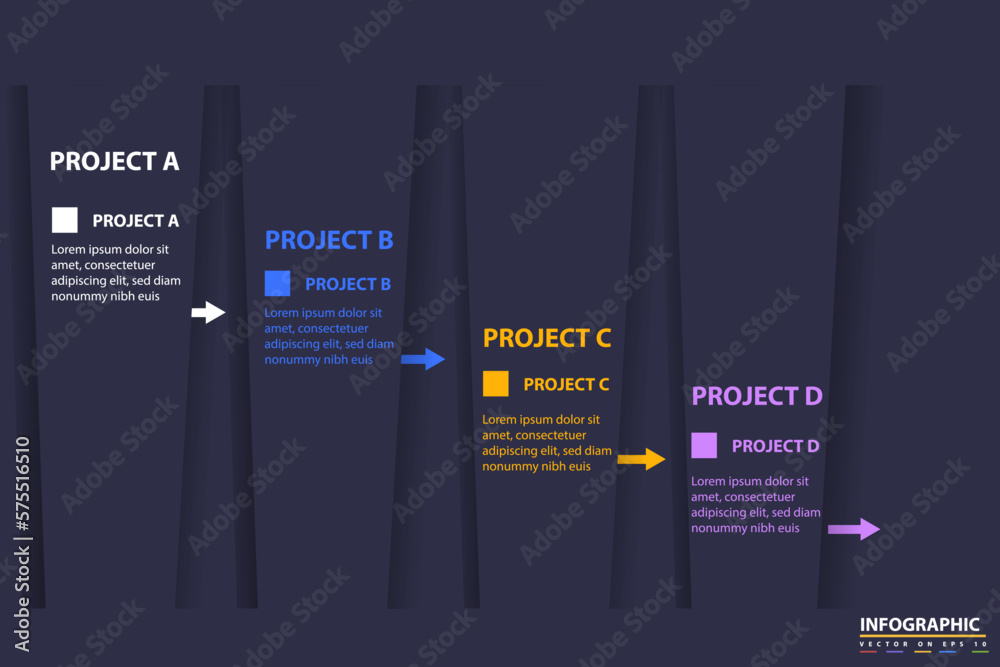 PROJECT A

PROJECT A

Lorem ipsum dolor sit amet, consectetuer adipiscing elit, sed diam nonummy nibh euis

PROJECT B

PROJECT B

Lorem ipsum dolor sit amet, consectetuer adipiscing elit, sed diam nonummy nibh euis

PROJECT C

PROJECT C

Lorem ipsum dolor sit amet, consectetuer adipiscing elit, sed diam nonummy nibh euis

PROJECT D

PROJECT D

Lorem ipsum dolor sit amet, consectetuer adipiscing elit, sed diam nonummy nibh euis

INFOGRAPHIC
VECTOR ON EPS 10

Adobe Stock | #575516510