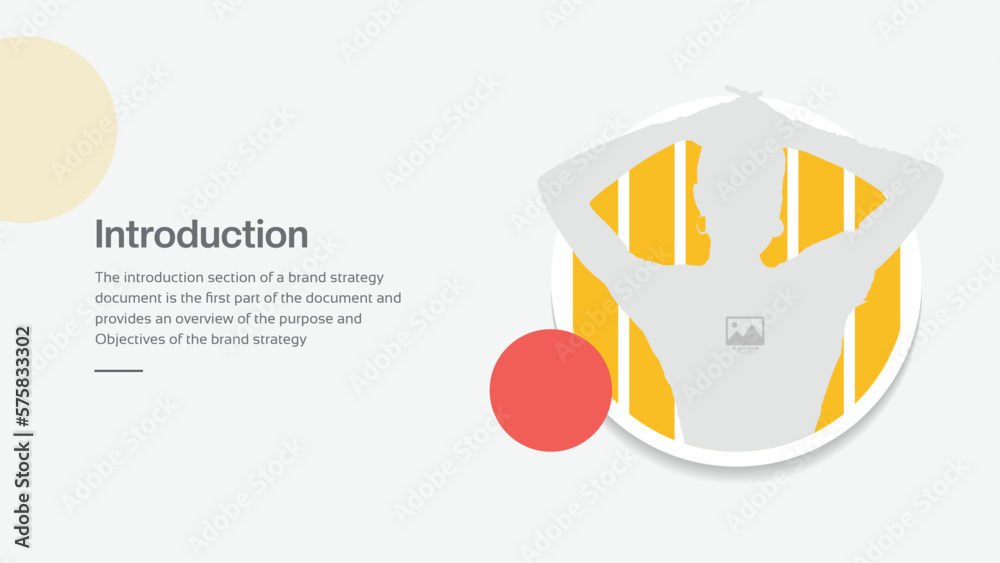 Introduction

The introduction section of a brand strategy document is the first part of the document and provides an overview of the purpose and Objectives of the brand strategy

Adobe Stock | #575833302