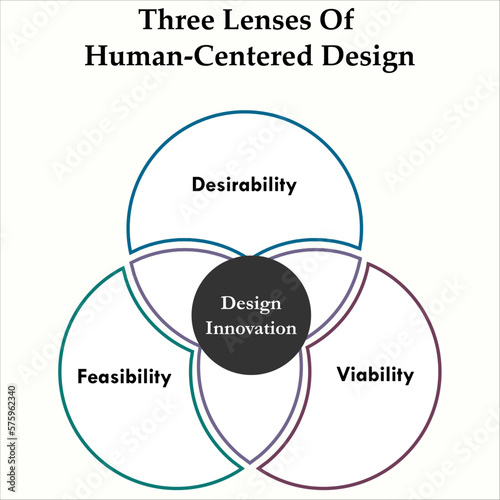 Three Lenses Of
Human-Centered Design

Desirability

Design Innovation

Feasibility

Viability

Adobe Stock | #575962340

Adobe Stock