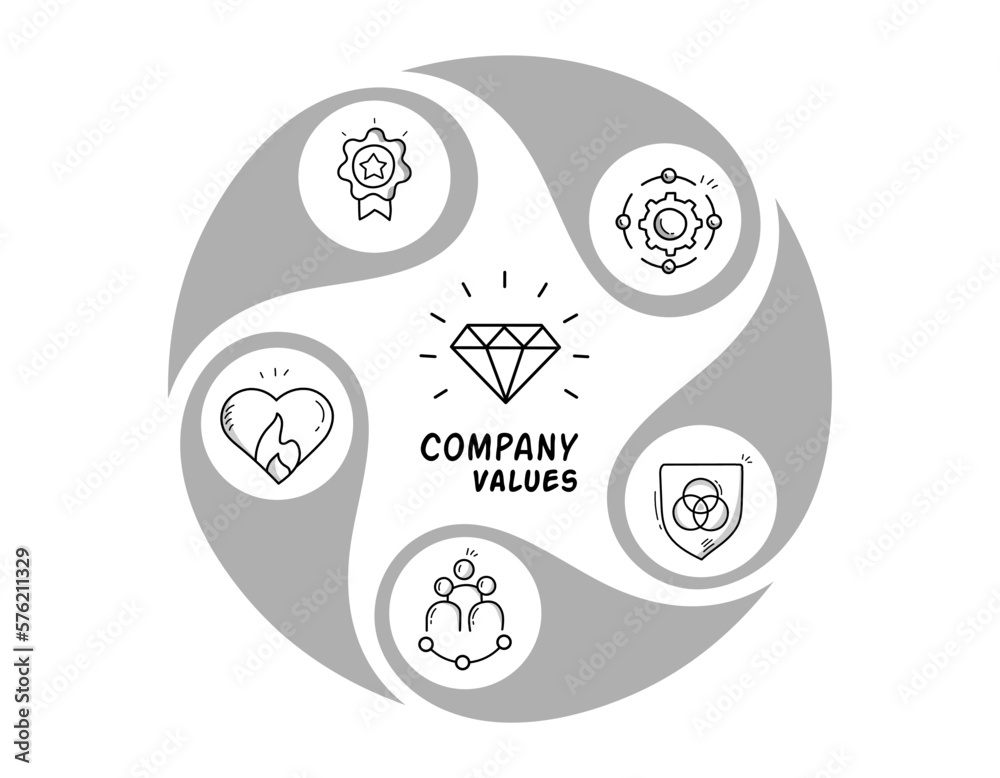 COMPANY
VALUES

Adobe Stock | #576211329