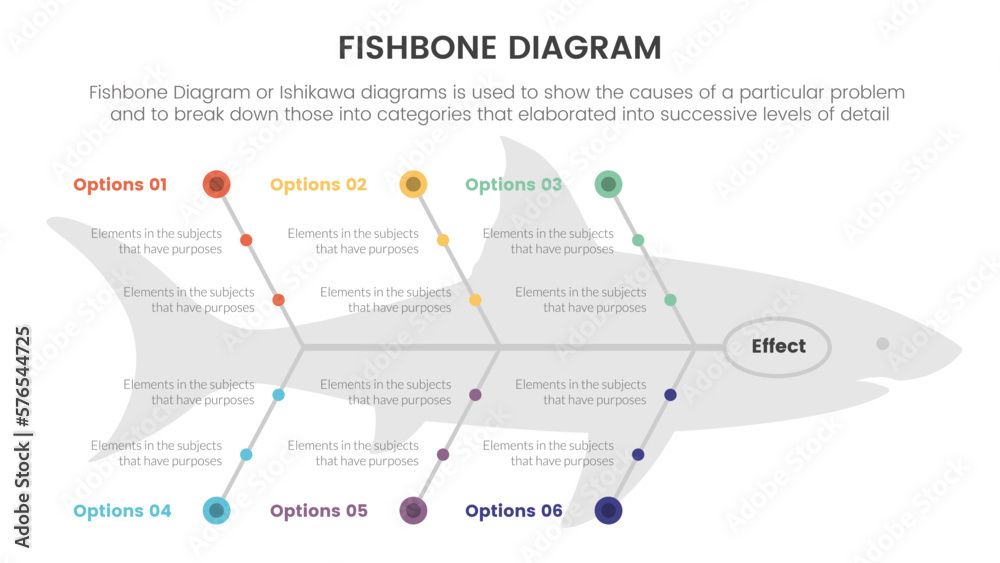 FISHBONE DIAGRAM

Fishbone Diagram or Ishikawa diagrams is used to show the causes of a particular problem and to break down those into categories that elaborated into successive levels of detail

Options 01

Elements in the subjects that have purposes

Elements in the subjects that have purposes

Options 02

Elements in the subjects that have purposes

Elements in the subjects that have purposes

Options 03

Elements in the subjects that have purposes

Elements in the subjects that have purposes

Effect

Elements in the subjects that have purposes

Elements in the subjects that have purposes

Options 04

Elements in the subjects that have purposes

Elements in the subjects that have purposes

Options 05

Elements in the subjects that have purposes

Elements in the subjects that have purposes

Options 06

Adobe Stock | #576544725