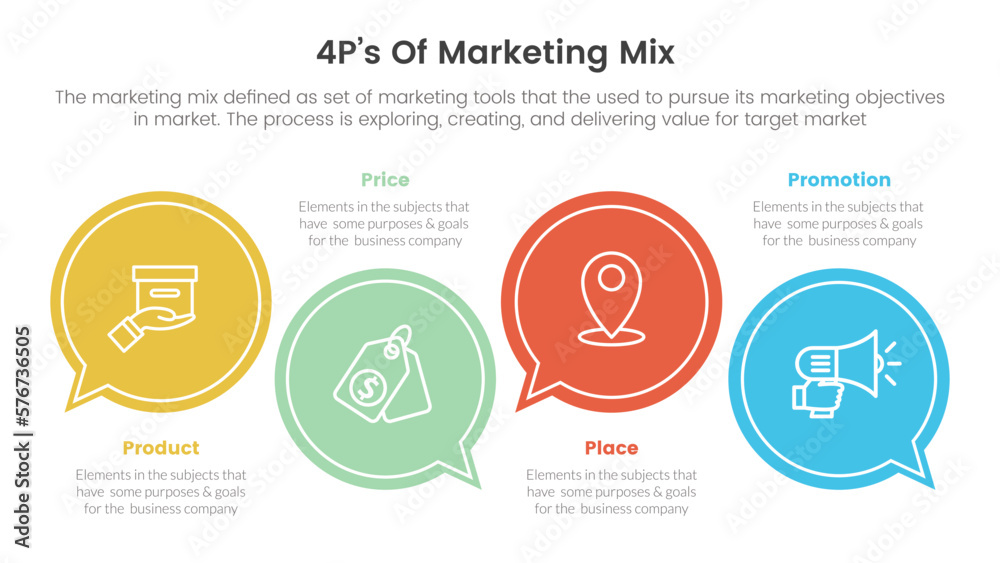 4P's Of Marketing Mix

The marketing mix defined as set of marketing tools that the used to pursue its marketing objectives in market. The process is exploring, creating, and delivering value for target market

Price

Elements in the subjects that have some purposes & goals for the business company

Promotion

Elements in the subjects that have some purposes & goals for the business company

Product

Elements in the subjects that have some purposes & goals for the business company

Place

Elements in the subjects that have some purposes & goals for the business company

Adobe Stock | #576736505