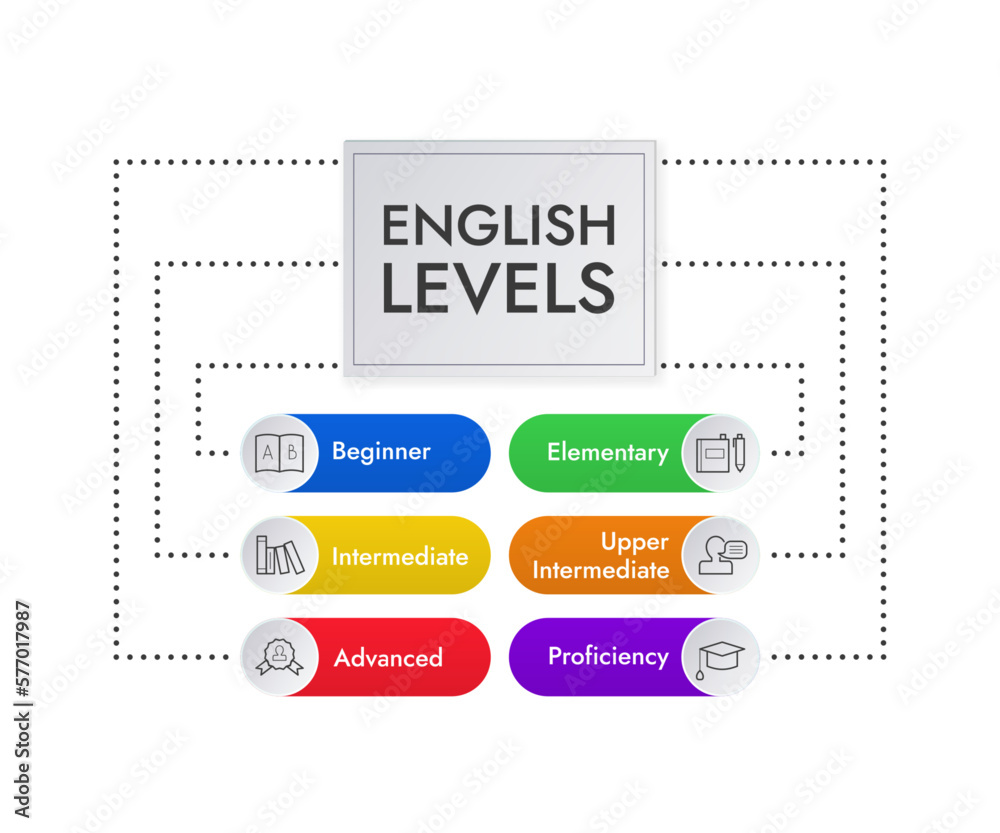 ENGLISH LEVELS

A B

Beginner

Elementary

Intermediate

Upper Intermediate

Advanced

Proficiency

Adobe Stock | #577017987