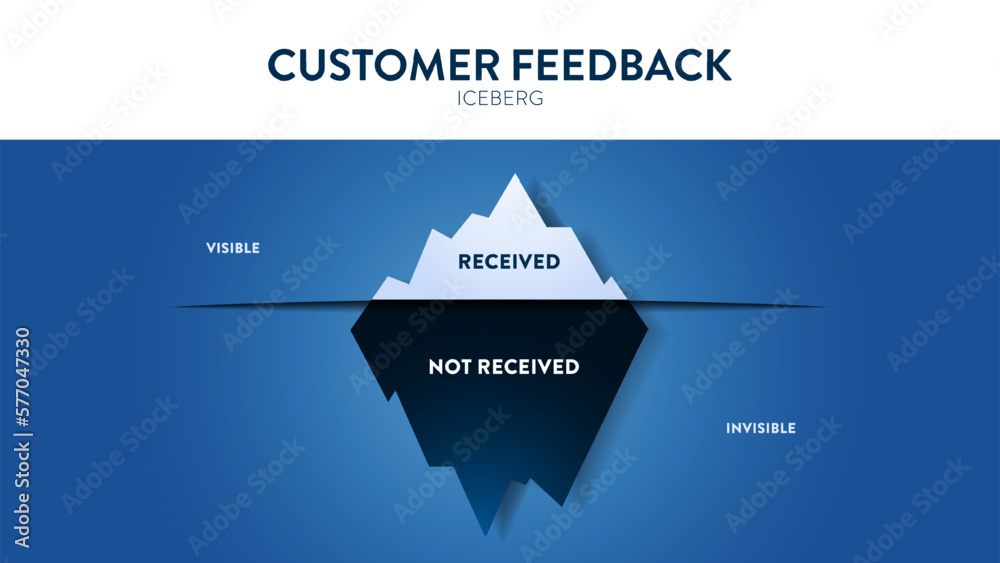 CUSTOMER FEEDBACK
ICEBERG

VISIBLE

RECEIVED

NOT RECEIVED

INVISIBLE

Adobe Stock | #577047330