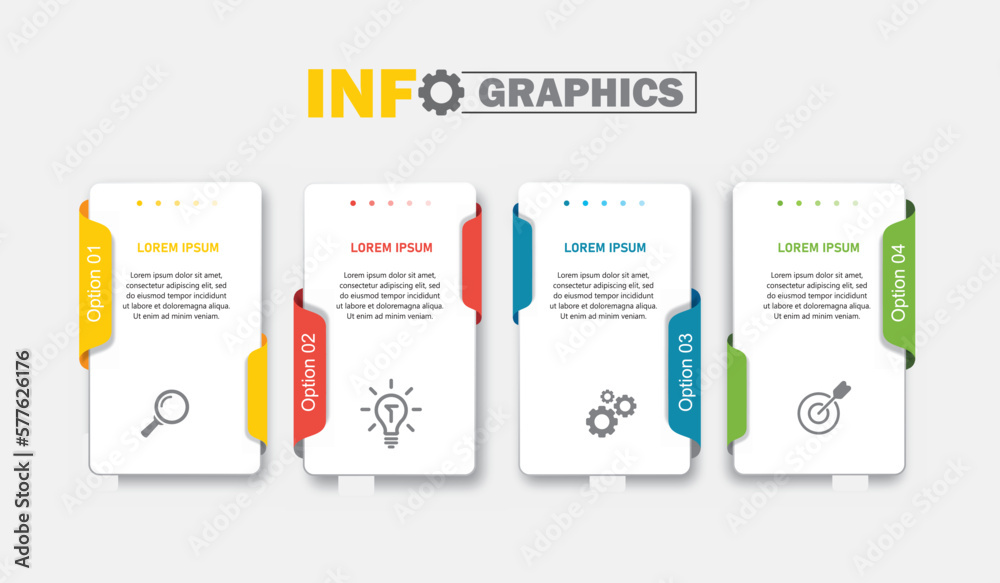 INFO GRAPHICS

Option 01

LOREM IPSUM

Lorem ipsum dolor sit amet, consectetur adipiscing elit, sed do eiusmod tempor incididunt ut labore et doloremagna aliqua. Ut enim ad minim veniam.

Option 02

LOREM IPSUM

Lorem ipsum dolor sit amet, consectetur adipiscing elit, sed do eiusmod tempor incididunt ut labore et doloremagna aliqua. Ut enim ad minim veniam.

Option 03

LOREM IPSUM

Lorem ipsum dolor sit amet, consectetur adipiscing elit, sed do eiusmod tempor incididunt ut labore et doloremagna aliqua. Ut enim ad minim veniam.

Option 04

LOREM IPSUM

Lorem ipsum dolor sit amet, consectetur adipiscing elit, sed do eiusmod tempor incididunt ut labore et doloremagna aliqua. Ut enim ad minim veniam.

Adobe Stock | #577626176