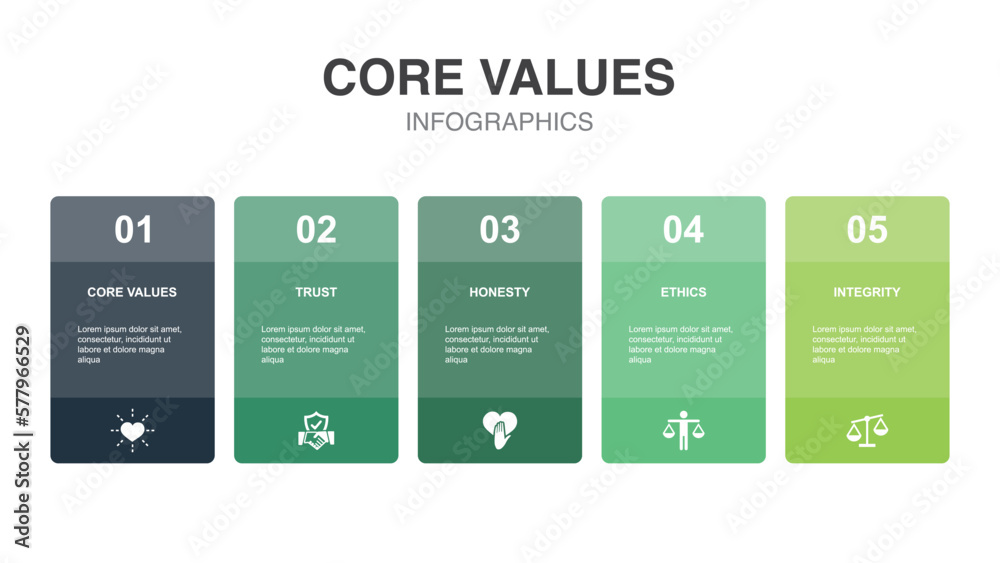 CORE VALUES
INFOGRAPHICS

01
CORE VALUES
Lorem ipsum dolor sit amet, consectetur, incididunt ut labore et dolore magna aliqua

02
TRUST
Lorem ipsum dolor sit amet, consectetur, incididunt ut labore et dolore magna aliqua

03
HONESTY
Lorem ipsum dolor sit amet, consectetur, incididunt ut labore et dolore magna aliqua

04
ETHICS
Lorem ipsum dolor sit amet, consectetur, incididunt ut labore et dolore magna aliqua

05
INTEGRITY
Lorem ipsum dolor sit amet, consectetur, incididunt ut labore et dolore magna aliqua

Adobe Stock | #577966529