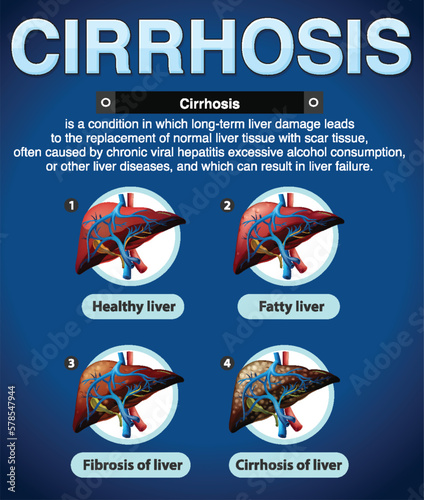 CIRRHOSIS

Cirrhosis

is a condition in which long-term liver damage leads to the replacement of normal liver tissue with scar tissue, often caused by chronic viral hepatitis excessive alcohol consumption, or other liver diseases, and which can result in liver failure.

1

Healthy liver

2

Fatty liver

3

Fibrosis of liver

4

Cirrhosis of liver

Adobe Stock | #578547944