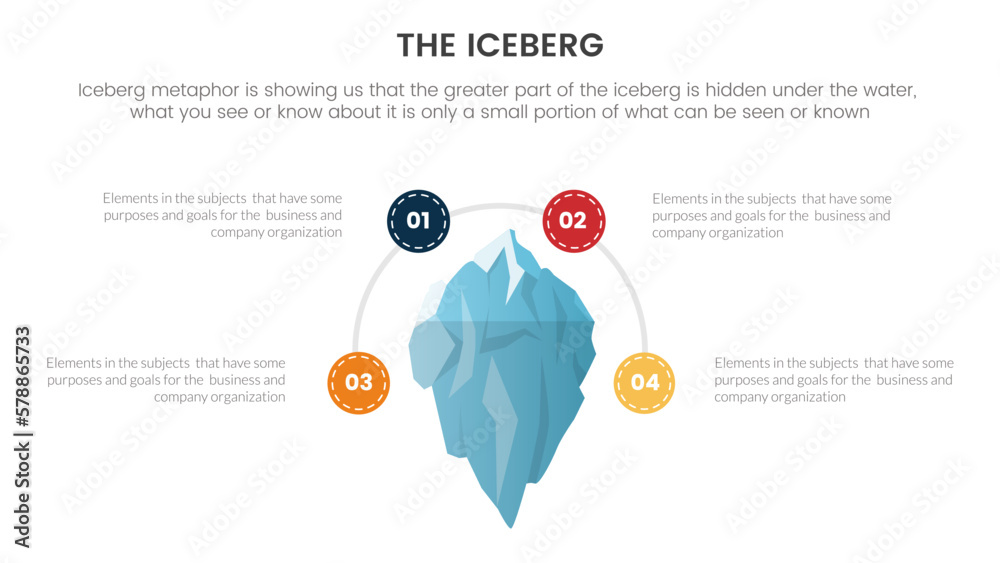 THE ICEBERG

Iceberg metaphor is showing us that the greater part of the iceberg is hidden under the water, what you see or know about it is only a small portion of what can be seen or known

Elements in the subjects that have some purposes and goals for the business and company organization

01

02

Elements in the subjects that have some purposes and goals for the business and company organization

Elements in the subjects that have some purposes and goals for the business and company organization

03

04

Elements in the subjects that have some purposes and goals for the business and company organization

Adobe Stock | #578865733