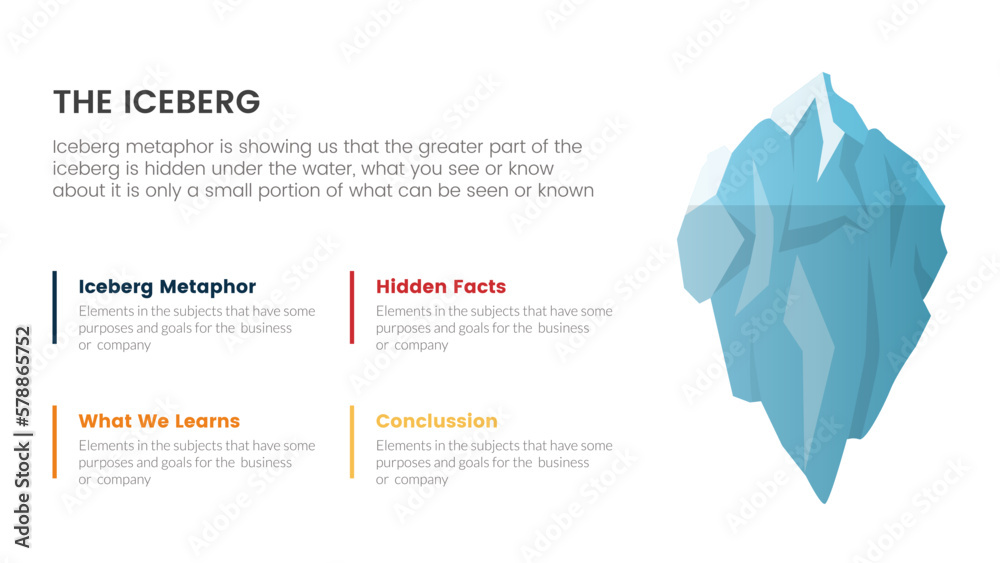 THE ICEBERG

Iceberg metaphor is showing us that the greater part of the iceberg is hidden under the water, what you see or know about it is only a small portion of what can be seen or known

Iceberg Metaphor
Elements in the subjects that have some purposes and goals for the business or company

Hidden Facts
Elements in the subjects that have some purposes and goals for the business or company

What We Learns
Elements in the subjects that have some purposes and goals for the business or company

Conclussion
Elements in the subjects that have some purposes and goals for the business or company

Adobe Stock | #578865752