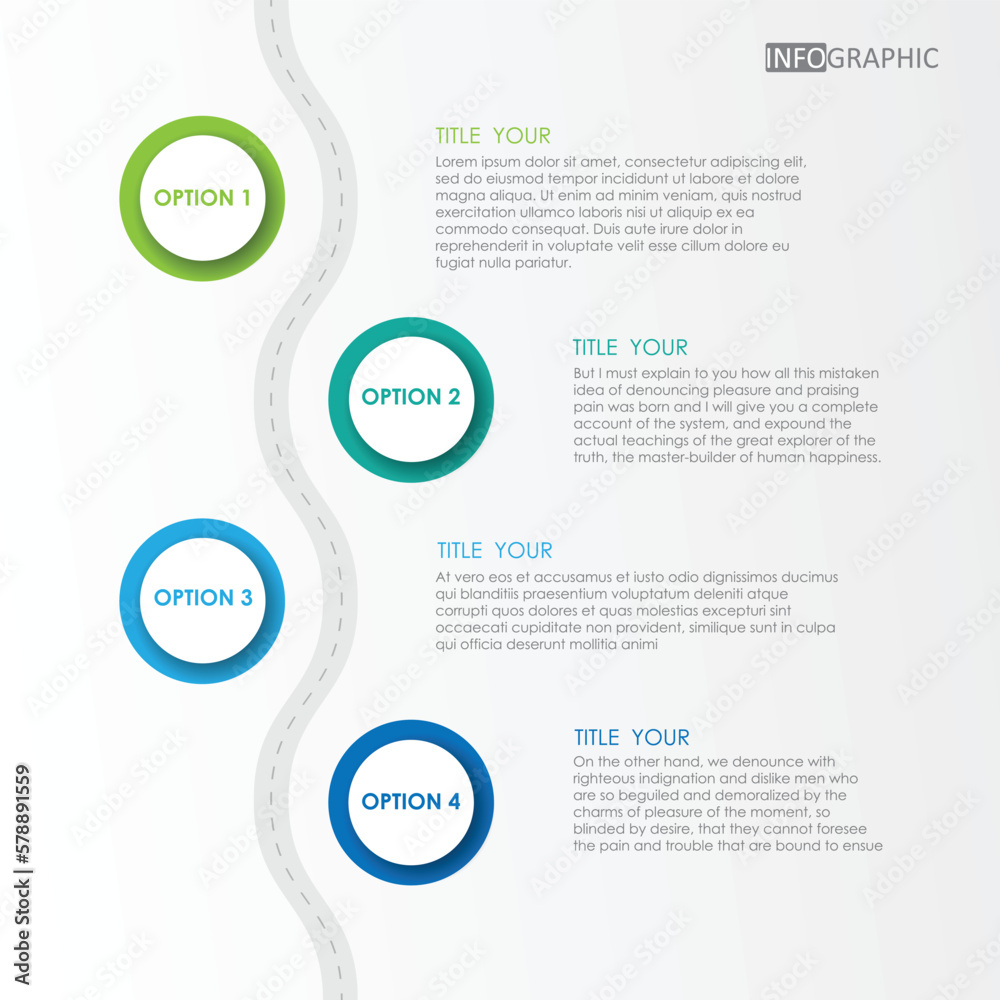 INFOGRAPHIC

OPTION 1

TITLE YOUR

Lorem ipsum dolor sit amet, consectetur adipiscing elit, sed do eiusmod tempor incididunt ut labore et dolore magna aliqua. Ut enim ad minim veniam, quis nostrud exercitation ullamco laboris nisi ut aliquip ex ea commodo consequat. Duis aute irure dolor in reprehenderit in voluptate velit esse cillum dolore eu fugiat nulla pariatur.

OPTION 2

TITLE YOUR

But I must explain to you how all this mistaken idea of denouncing pleasure and praising pain was born and I will give you a complete account of the system, and expound the actual teachings of the great explorer of the truth, the master-builder of human happiness.

OPTION 3

TITLE YOUR

At vero eos et accusamus et iusto odio dignissimos ducimus qui blanditiis praesentium voluptatum deleniti atque corrupti quos dolores et quas molestias excepturi sint occaecati cupiditate non provident, similique sunt in culpa qui officia deserunt mollitia animi

OPTION 4

TITLE YOUR

On the other hand, we denounce with righteous indignation and dislike men who are so beguiled and demoralized by the charms of pleasure of the moment, so blinded by desire, that they cannot foresee the pain and trouble that are bound to ensue

Adobe Stock | #578891559