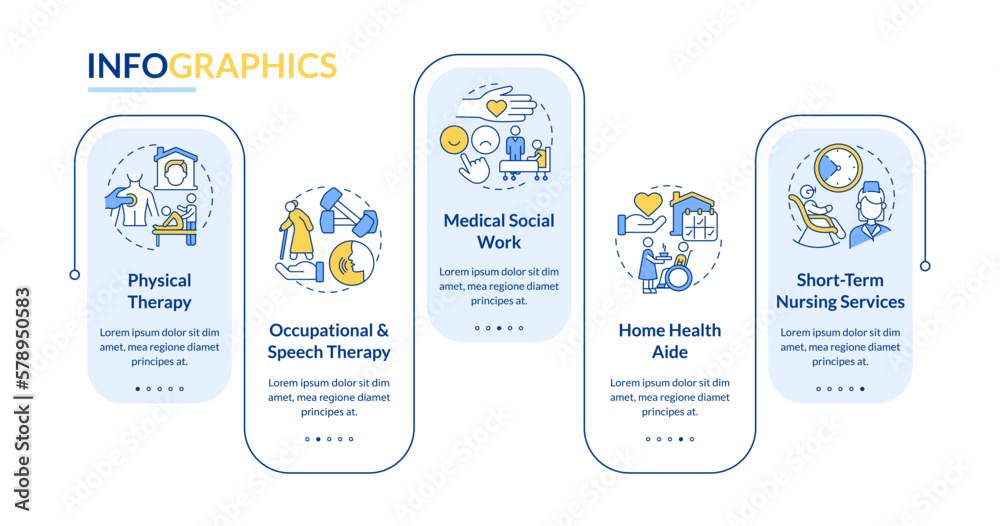 INFOGRAPHICS

Physical Therapy

Lorem ipsum dolor sit dim amet, mea regione diamet principes at.

Occupational & Speech Therapy

Lorem ipsum dolor sit dim amet, mea regione diamet principes at.

Medical Social Work

Lorem ipsum dolor sit dim amet, mea regione diamet principes at.

Home Health Aide

Lorem ipsum dolor sit dim amet, mea regione diamet principes at.

Short-Term Nursing Services

Lorem ipsum dolor sit dim amet, mea regione diamet principes at.

Adobe Stock | #578950583