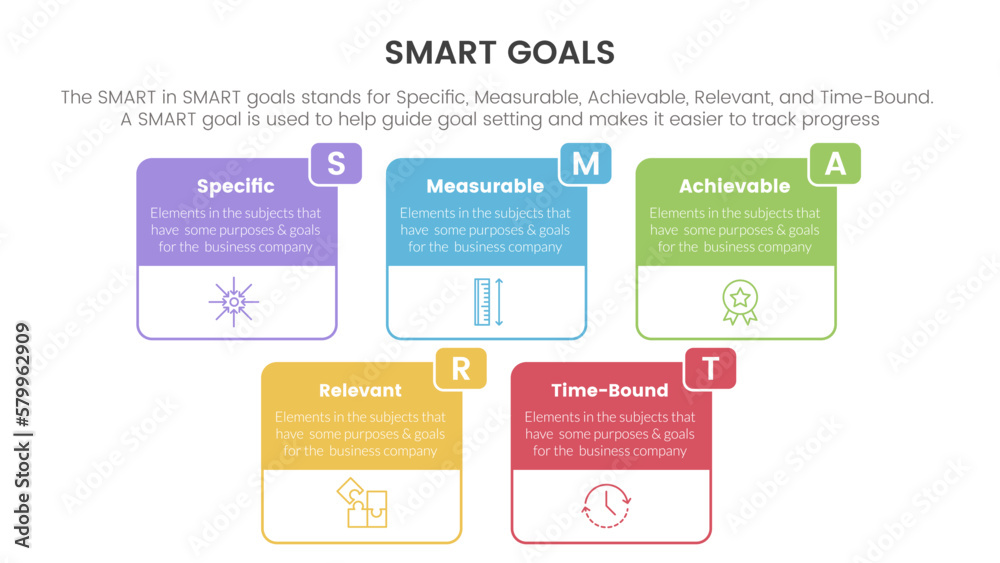 SMART GOALS

The SMART in SMART goals stands for Specific, Measurable, Achievable, Relevant, and Time-Bound. A SMART goal is used to help guide goal setting and makes it easier to track progress

S
Specific
Elements in the subjects that have some purposes & goals for the business company

M
Measurable
Elements in the subjects that have some purposes & goals for the business company

A
Achievable
Elements in the subjects that have some purposes & goals for the business company

R
Relevant
Elements in the subjects that have some purposes & goals for the business company

T
Time-Bound
Elements in the subjects that have some purposes & goals for the business company

Adobe Stock | #579962909