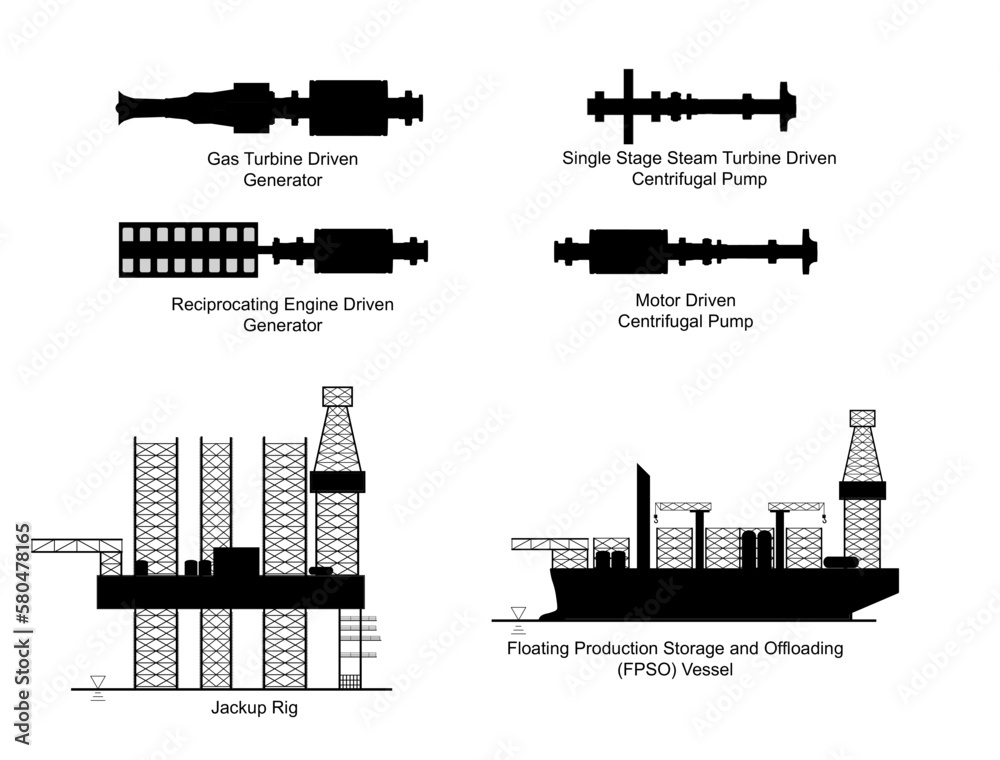 Gas Turbine Driven Generator

Single Stage Steam Turbine Driven Centrifugal Pump

Reciprocating Engine Driven Generator

Motor Driven Centrifugal Pump

Jackup Rig

Floating Production Storage and Offloading (FPSO) Vessel

Adobe Stock | #580478165