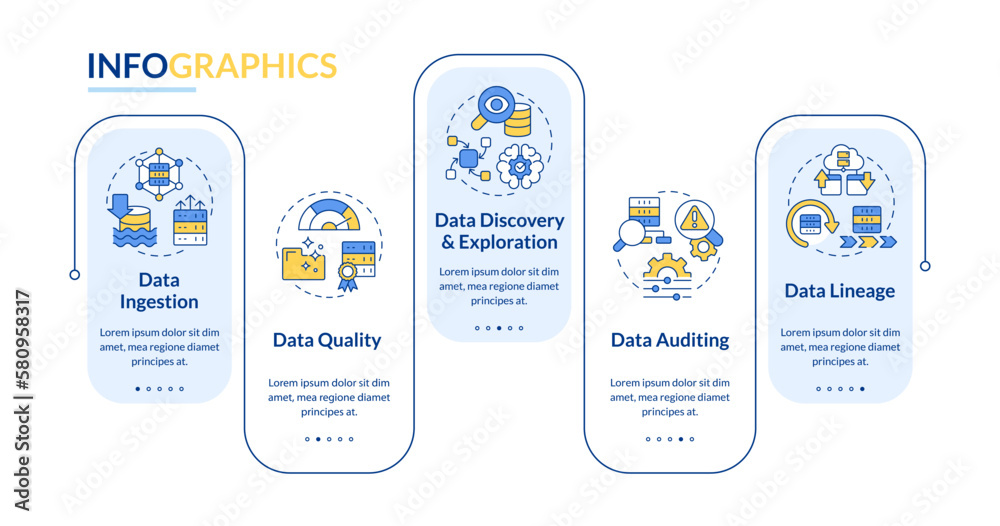 INFOGRAPHICS

Data Ingestion

Lorem ipsum dolor sit dim amet, mea regione diamet principes at.

Data Quality

Lorem ipsum dolor sit dim amet, mea regione diamet principes at.

Data Discovery & Exploration

Lorem ipsum dolor sit dim amet, mea regione diamet principes at.

Data Auditing

Lorem ipsum dolor sit dim amet, mea regione diamet principes at.

Data Lineage

Lorem ipsum dolor sit dim amet, mea regione diamet principes at.

Adobe Stock | #580958317