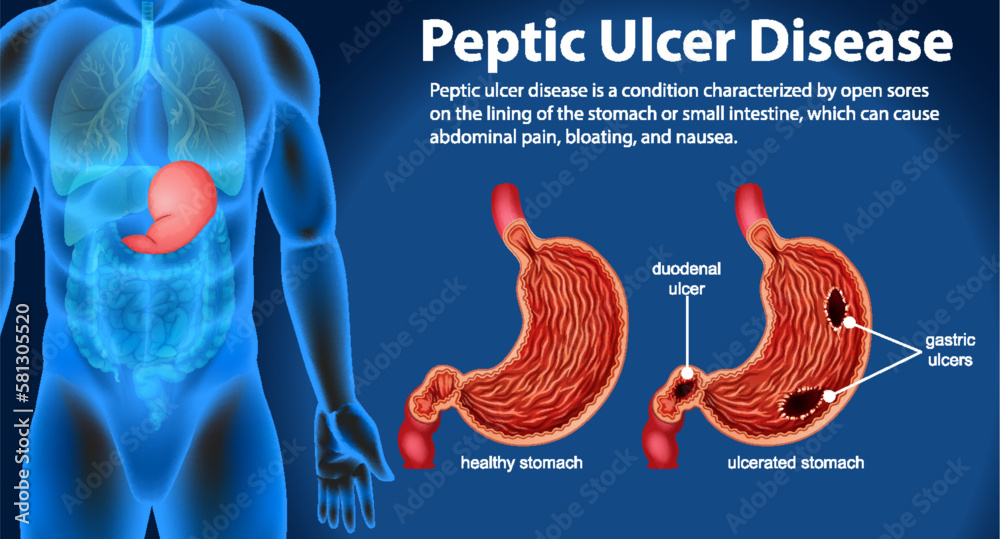 Peptic Ulcer Disease

Peptic ulcer disease is a condition characterized by open sores on the lining of the stomach or small intestine, which can cause abdominal pain, bloating, and nausea.

duodenal ulcer

gastric ulcers

healthy stomach

ulcerated stomach

Adobe Stock | #581305520