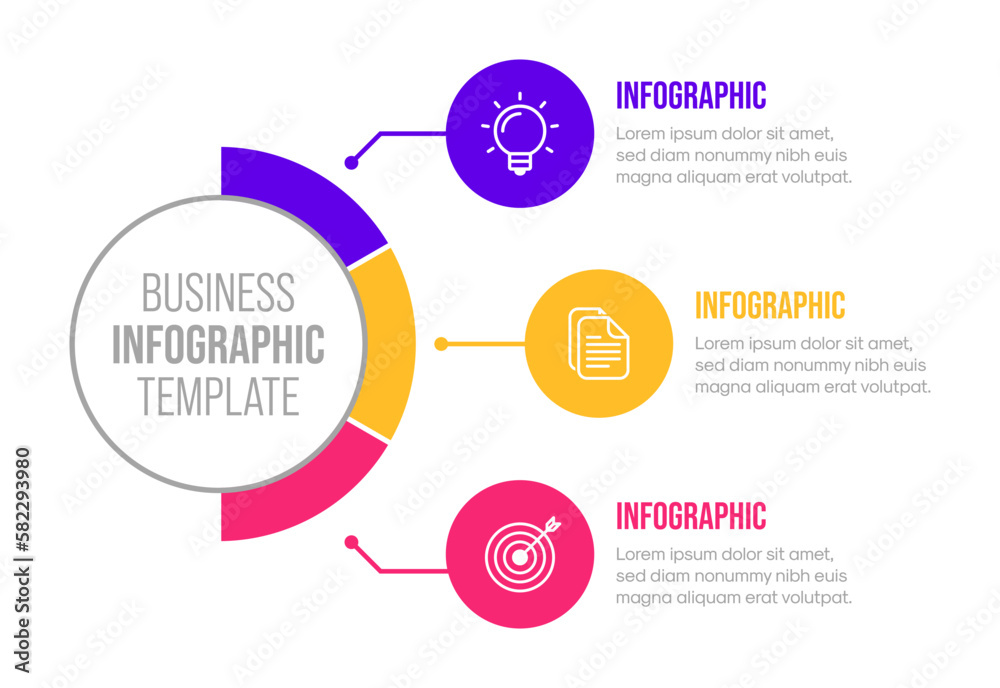 BUSINESS
INFOGRAPHIC
TEMPLATE

INFOGRAPHIC
Lorem ipsum dolor sit amet, sed diam nonummy nibh euis magna aliquam erat volutpat.

INFOGRAPHIC
Lorem ipsum dolor sit amet, sed diam nonummy nibh euis magna aliquam erat volutpat.

INFOGRAPHIC
Lorem ipsum dolor sit amet, sed diam nonummy nibh euis magna aliquam erat volutpat.

Adobe Stock | #582293980