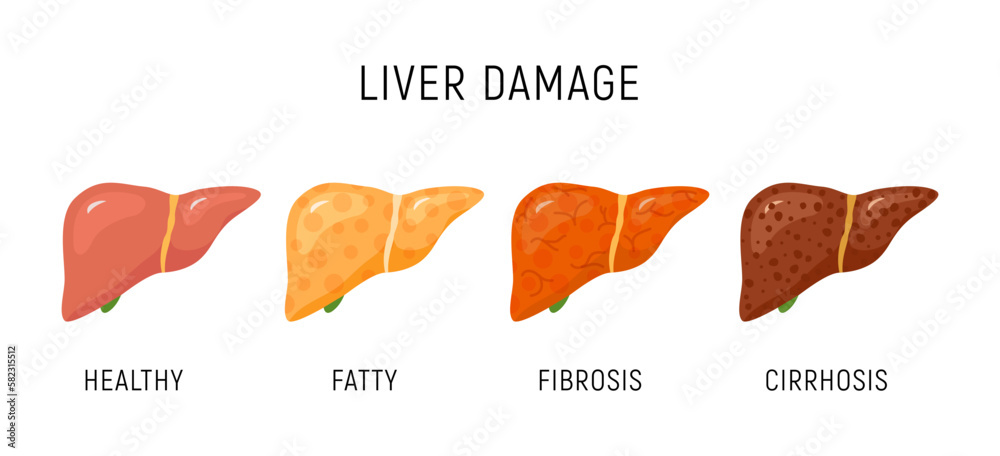 LIVER DAMAGE

HEALTHY

FATTY

FIBROSIS

CIRRHOSIS

582315512