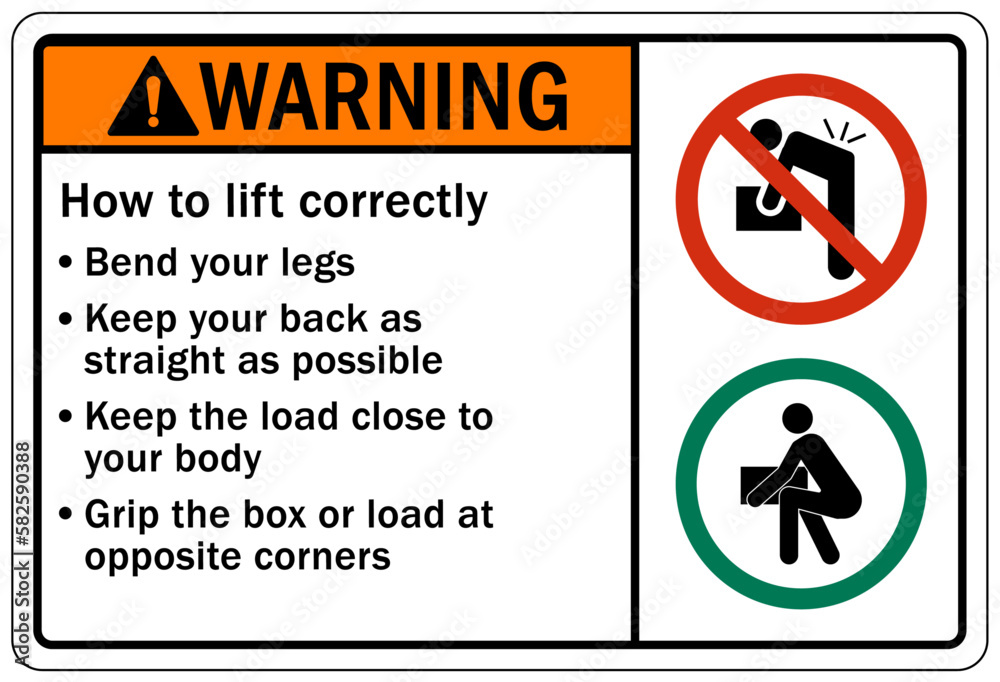 WARNING

How to lift correctly

• Bend your legs

• Keep your back as straight as possible

• Keep the load close to your body

• Grip the box or load at opposite corners

Adobe Stock | #582590388