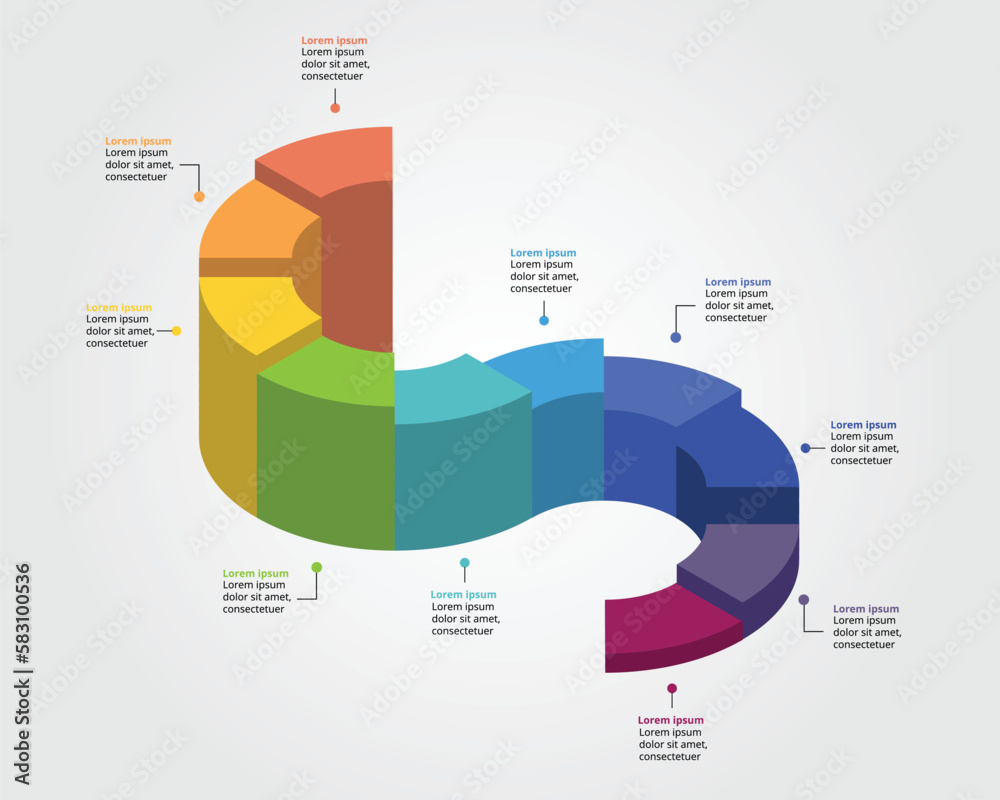 Lorem ipsum
Lorem ipsum dolor sit amet, consectetuer

Lorem ipsum
Lorem ipsum dolor sit amet, consectetuer

Lorem ipsum
Lorem ipsum dolor sit amet, consectetuer

Lorem ipsum
Lorem ipsum dolor sit amet, consectetuer

Lorem ipsum
Lorem ipsum dolor sit amet, consectetuer

Lorem ipsum
Lorem ipsum dolor sit amet, consectetuer

Lorem ipsum
Lorem ipsum dolor sit amet, consectetuer

Lorem ipsum
Lorem ipsum dolor sit amet, consectetuer

Lorem ipsum
Lorem ipsum dolor sit amet, consectetuer

Lorem ipsum
Lorem ipsum dolor sit amet, consectetuer

Adobe Stock | #583100536