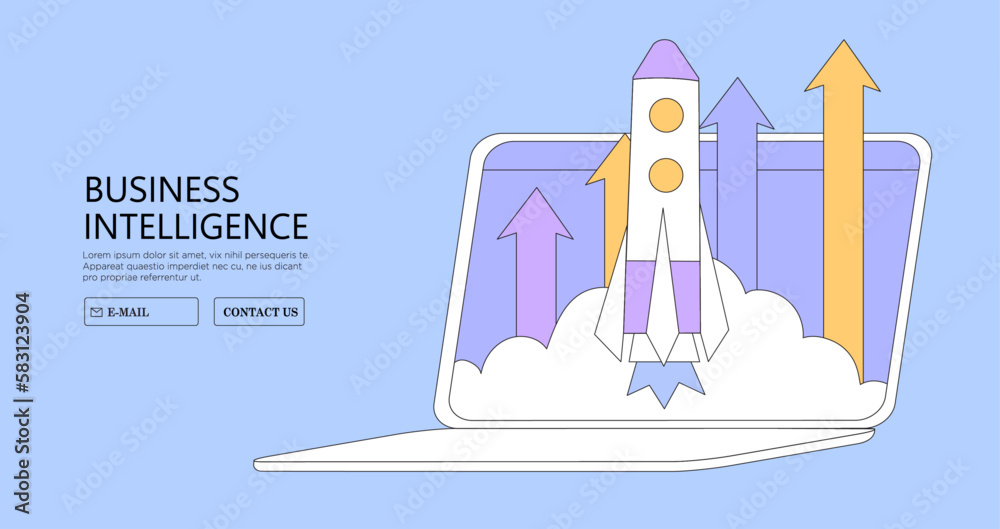 BUSINESS INTELLIGENCE

Lorem ipsum dolor sit amet, vix nihil persequeris te. Appareat quaestio imperdiet nec cu, ne ius dicant pro propriae referrentur ut.

E-MAIL

CONTACT US

Adobe Stock | #583123904