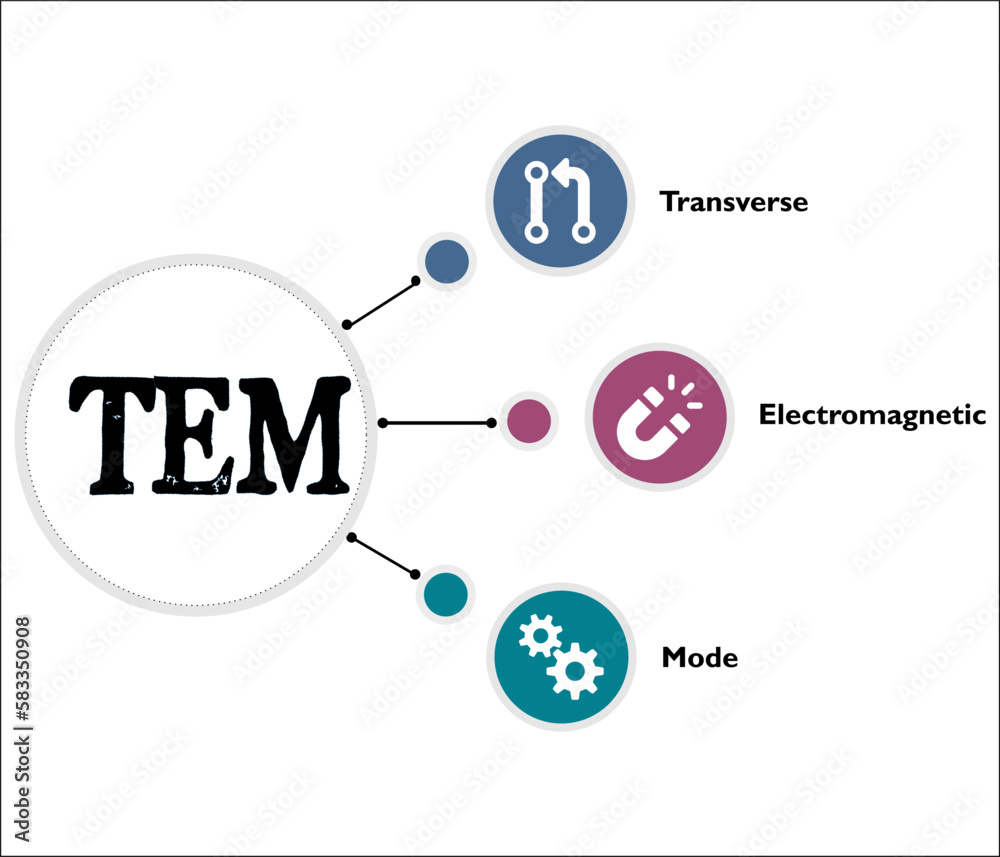 TEM

Transverse

Electromagnetic

Mode

Adobe Stock | #583350908