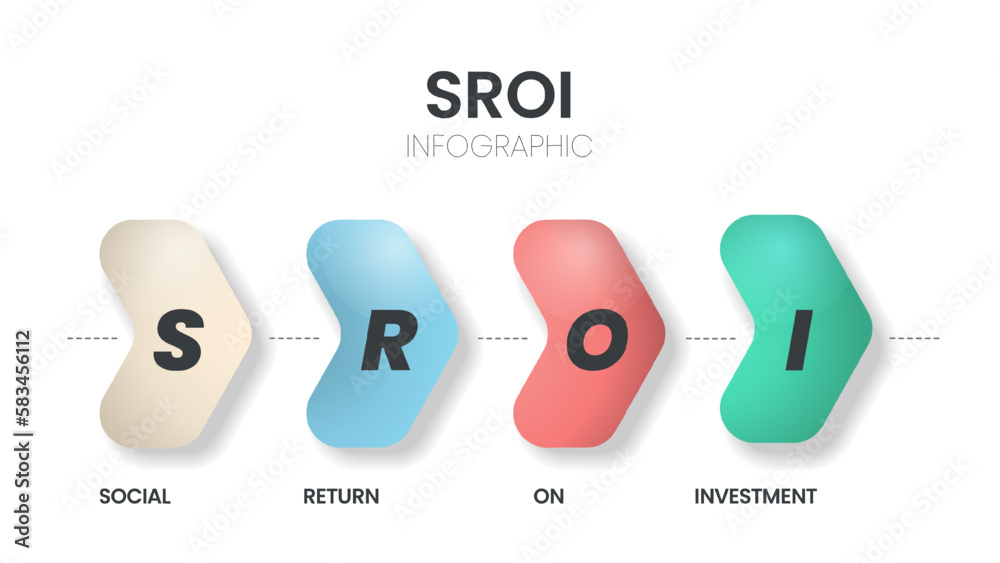 SROI
INFOGRAPHIC

S
R
O
I

SOCIAL
RETURN
ON
INVESTMENT

Adobe Stock | #583456112