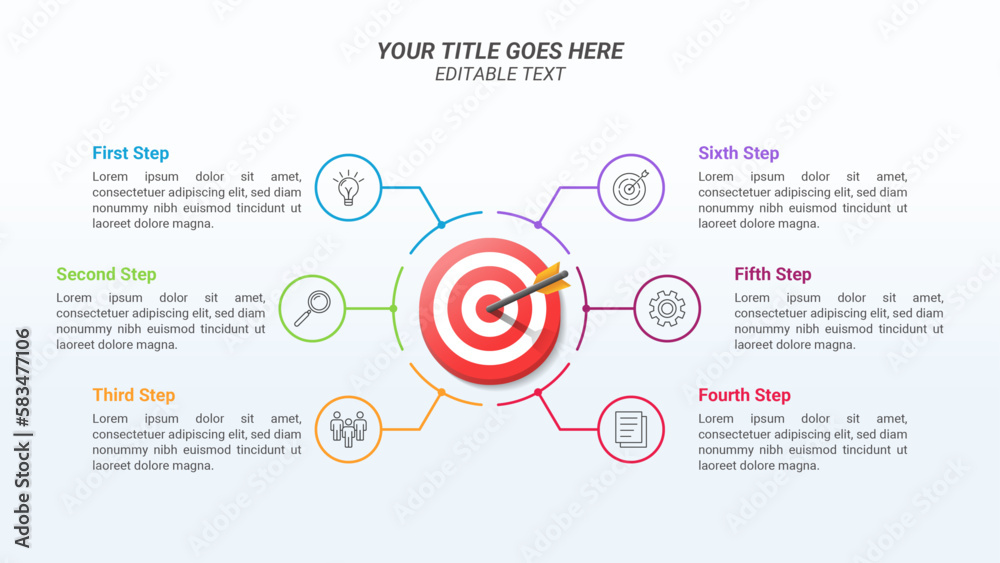 YOUR TITLE GOES HERE
EDITABLE TEXT

First Step
Lorem ipsum dolor sit amet, consectetuer adipiscing elit, sed diam nonummy nibh euismod tincidunt ut laoreet dolore magna.

Second Step
Lorem ipsum dolor sit amet, consectetuer adipiscing elit, sed diam nonummy nibh euismod tincidunt ut laoreet dolore magna.

Third Step
Lorem ipsum dolor sit amet, consectetuer adipiscing elit, sed diam nonummy nibh euismod tincidunt ut laoreet dolore magna.

Sixth Step
Lorem ipsum dolor sit amet, consectetuer adipiscing elit, sed diam nonummy nibh euismod tincidunt ut laoreet dolore magna.

Fifth Step
Lorem ipsum dolor sit amet, consectetuer adipiscing elit, sed diam nonummy nibh euismod tincidunt ut laoreet dolore magna.

Fourth Step
Lorem ipsum dolor sit amet, consectetuer adipiscing elit, sed diam nonummy nibh euismod tincidunt ut laoreet dolore magna.

Adobe Stock | #583477106