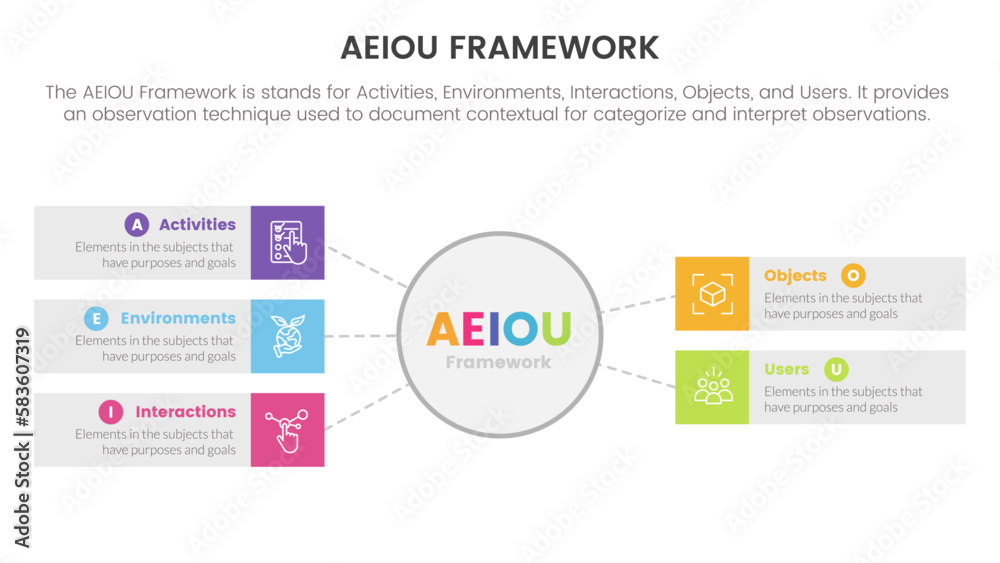 AEIOU FRAMEWORK

The AEIOU Framework is stands for Activities, Environments, Interactions, Objects, and Users. It provides an observation technique used to document contextual for categorize and interpret observations.

A Activities
Elements in the subjects that have purposes and goals

E Environments
Elements in the subjects that have purposes and goals

I Interactions
Elements in the subjects that have purposes and goals

AEIOU
Framework

Objects O
Elements in the subjects that have purposes and goals

Users U
Elements in the subjects that have purposes and goals

Adobe Stock | #583607319